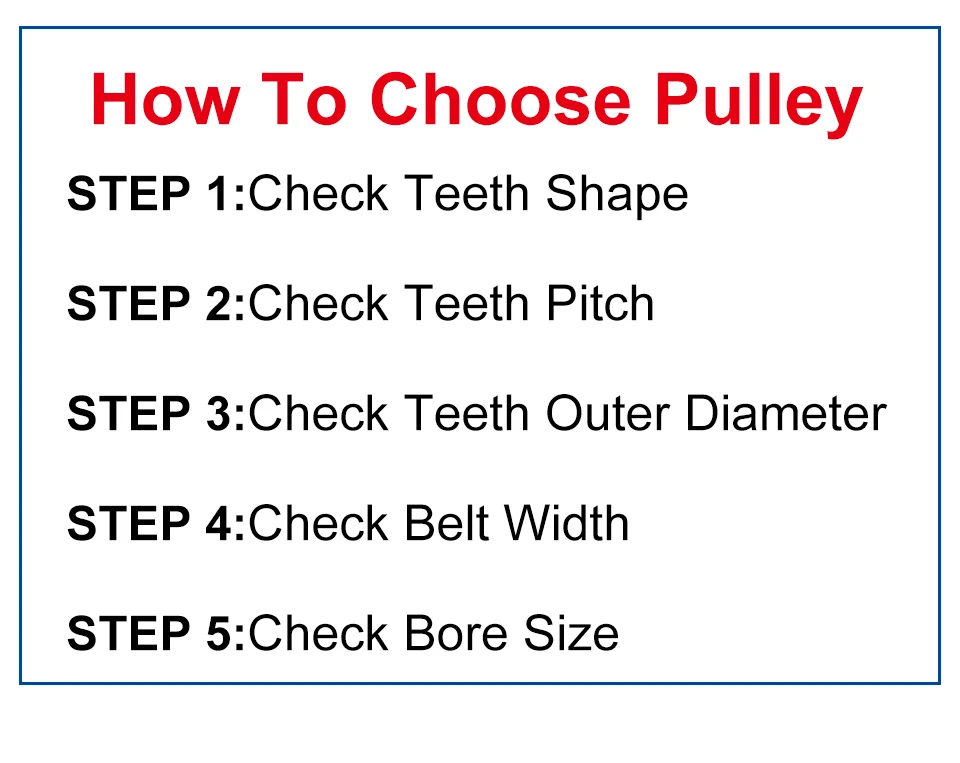 How To Choose Pulley

STEP 1:Check Teeth Shape

STEP 2:Check Teeth Pitch

STEP 3:Check Teeth Outer Diameter

STEP 4:Check Belt Width

STEP 5:Check Bore Size