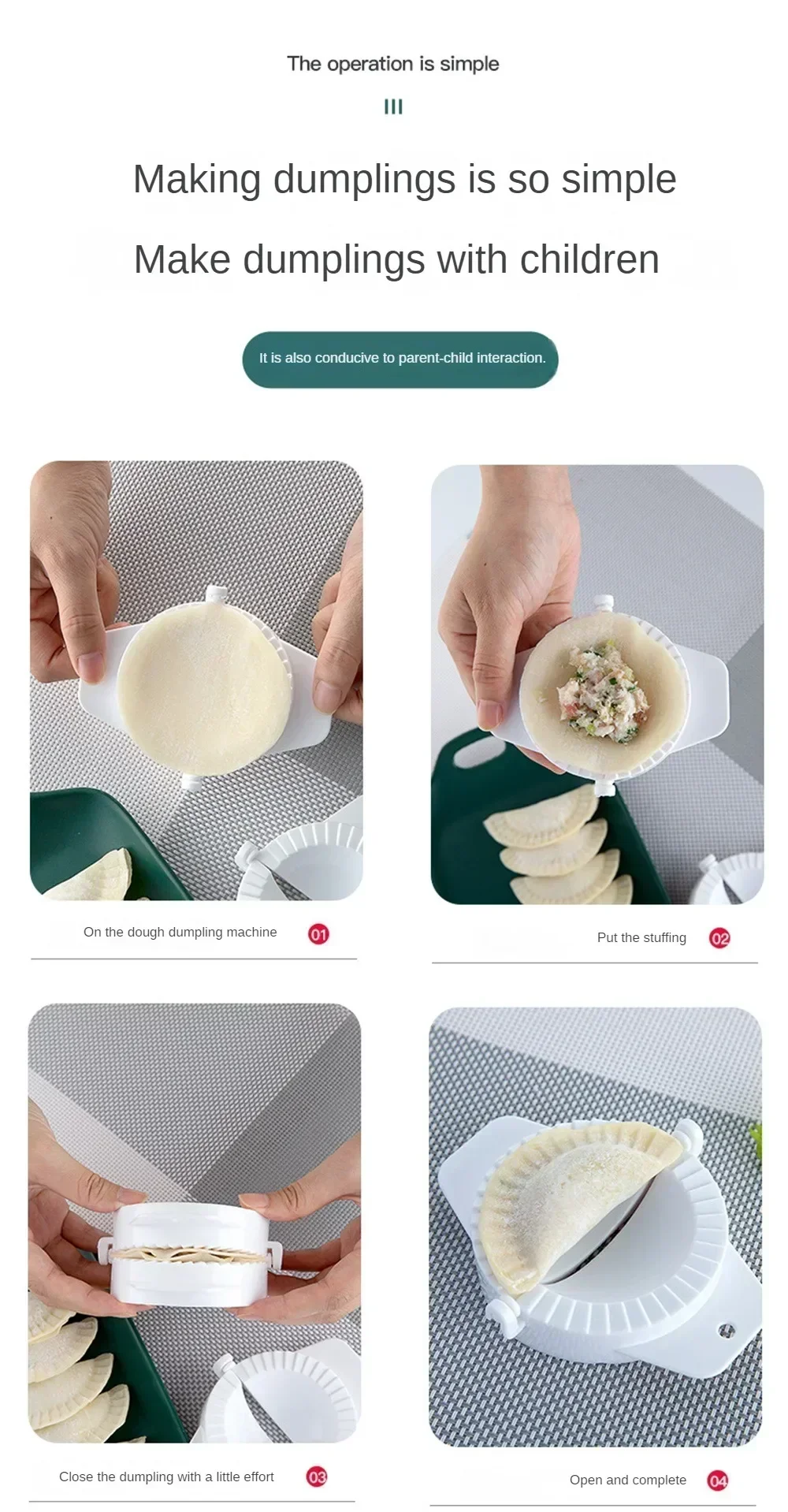 The operation is simple

Making dumplings is so simple

Make dumplings with children

It is also conducive to parent-child interaction.

On the dough dumpling machine 01

Put the stuffing 02

Close the dumpling with a little effort 03

Open and complete 04