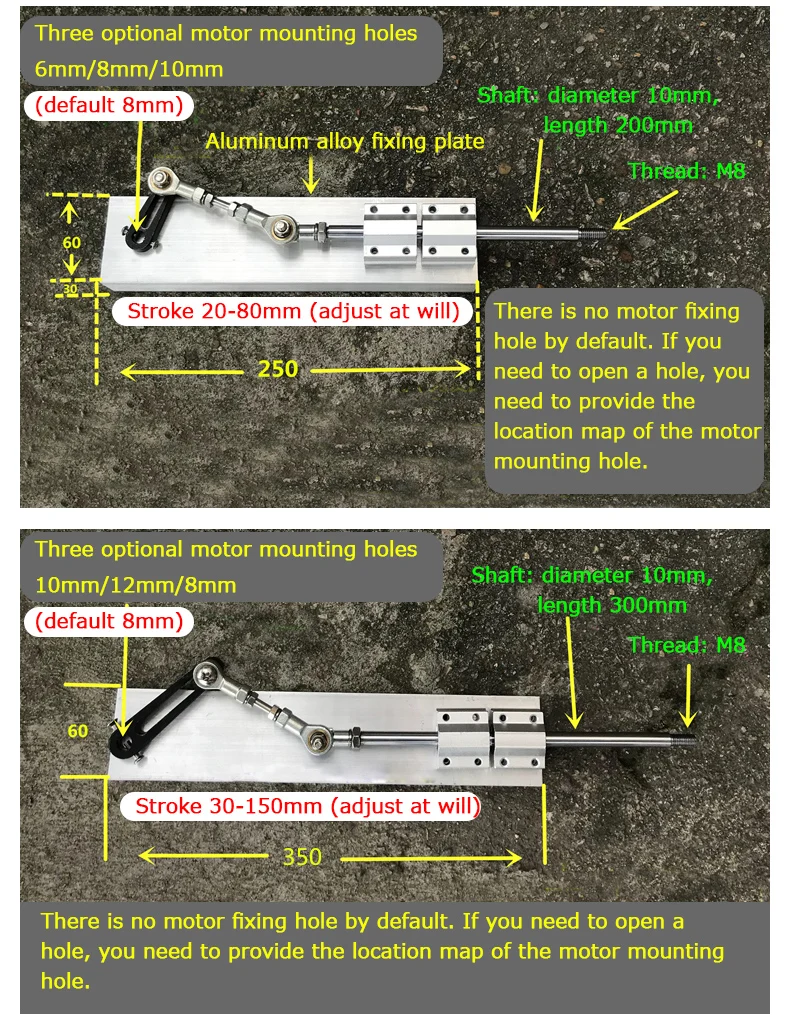 Three optional motor mounting holes 6mm/8mm/10mm

(default 8mm)

Aluminum alloy fixing plate

Shaft: diameter 10mm, length 200mm

Thread: M8

60

30

Stroke 20-80mm (adjust at will)

250

There is no motor fixing hole by default. If you need to open a hole, you need to provide the location map of the motor mounting hole.

Three optional motor mounting holes 10mm/12mm/8mm

(default 8mm)

Shaft: diameter 10mm, length 300mm

Thread: M8

60

Stroke 30-150mm (adjust at will)

350

There is no motor fixing hole by default. If you need to open a hole, you need to provide the location map of the motor mounting hole.