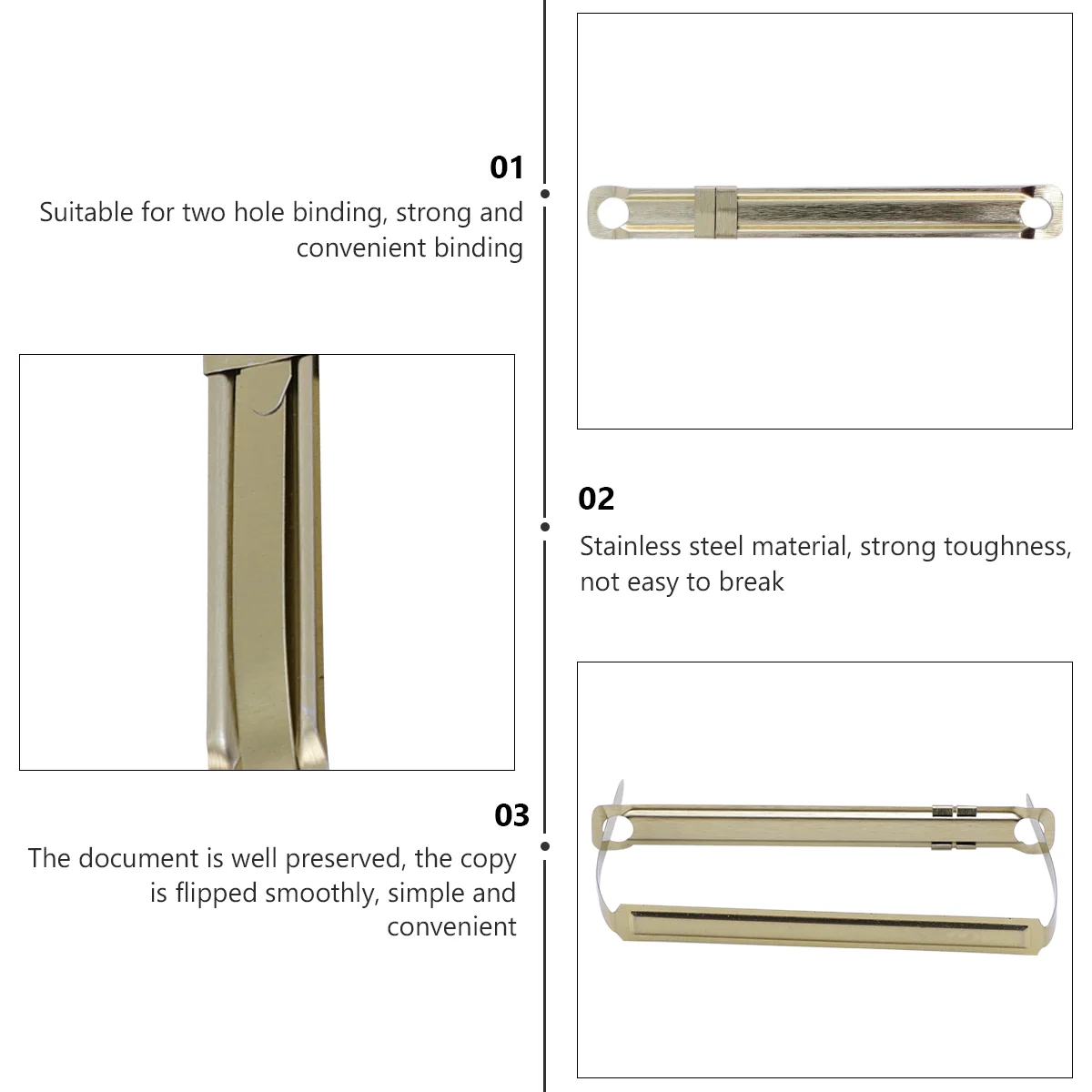 01
Suitable for two hole binding, strong and convenient binding

02
Stainless steel material, strong toughness, not easy to break

03
The document is well preserved, the copy is flipped smoothly, simple and convenient