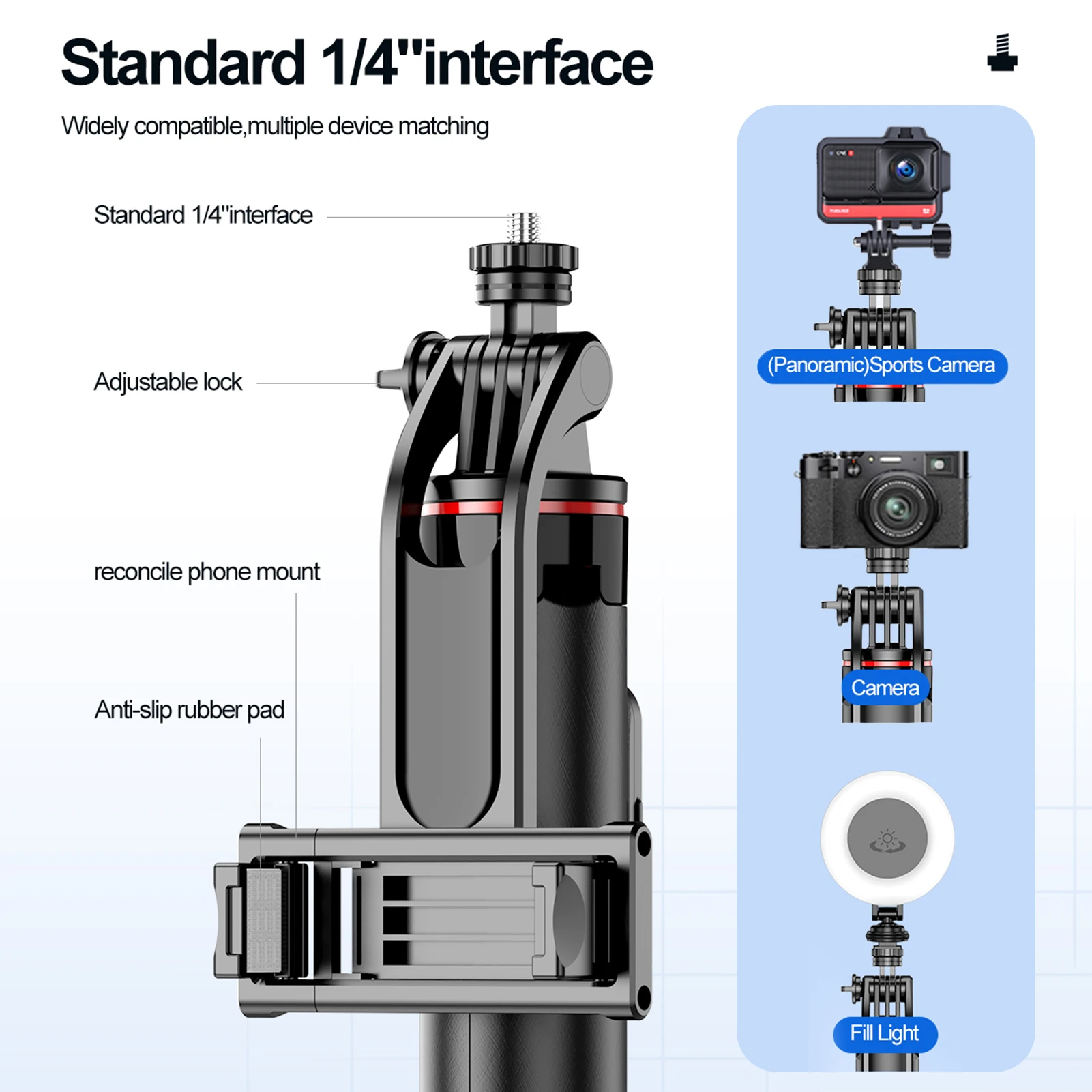 Standard 1/4"interface

Widely compatible,multiple device matching

Standard 1/4"interface

Adjustable lock

reconcile phone mount

Anti-slip rubber pad

(Panoramic)Sports Camera

Camera

Fill Light