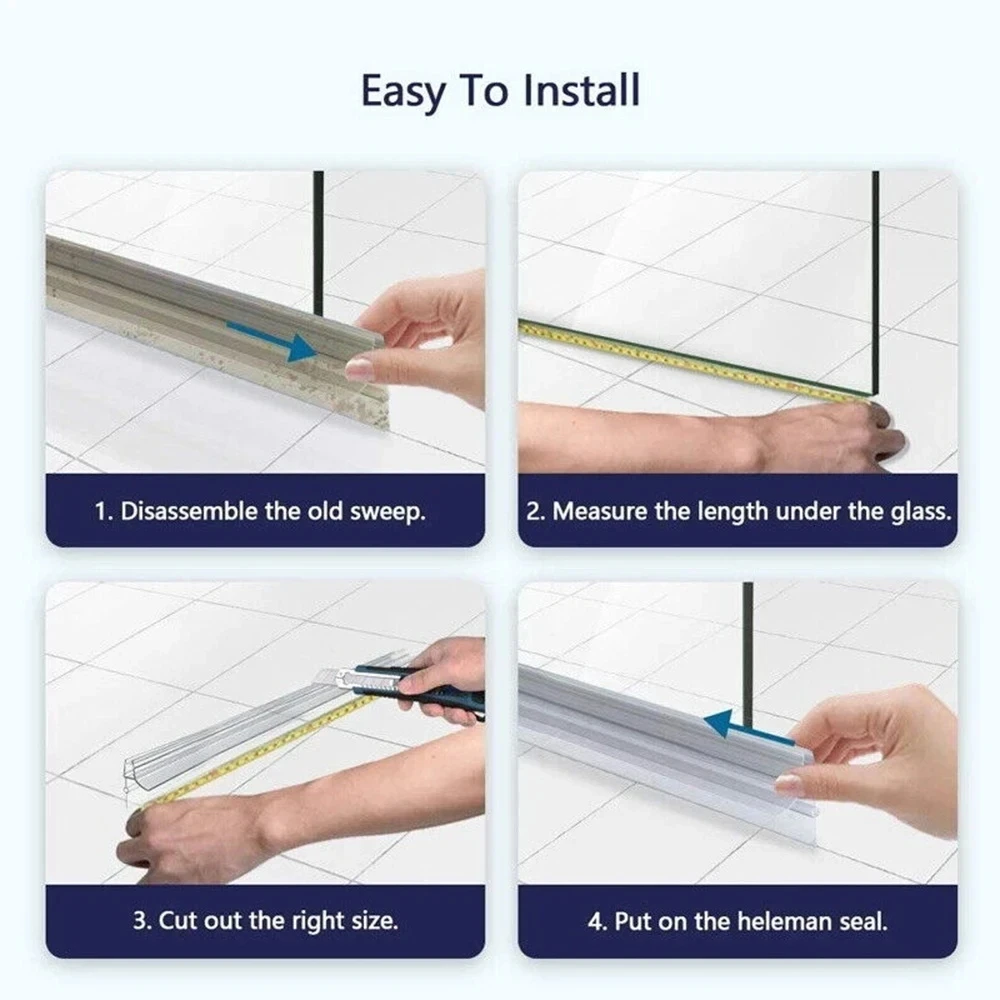 Easy To Install

1. Disassemble the old sweep.

2. Measure the length under the glass.

3. Cut out the right size.

4. Put on the heleman seal.