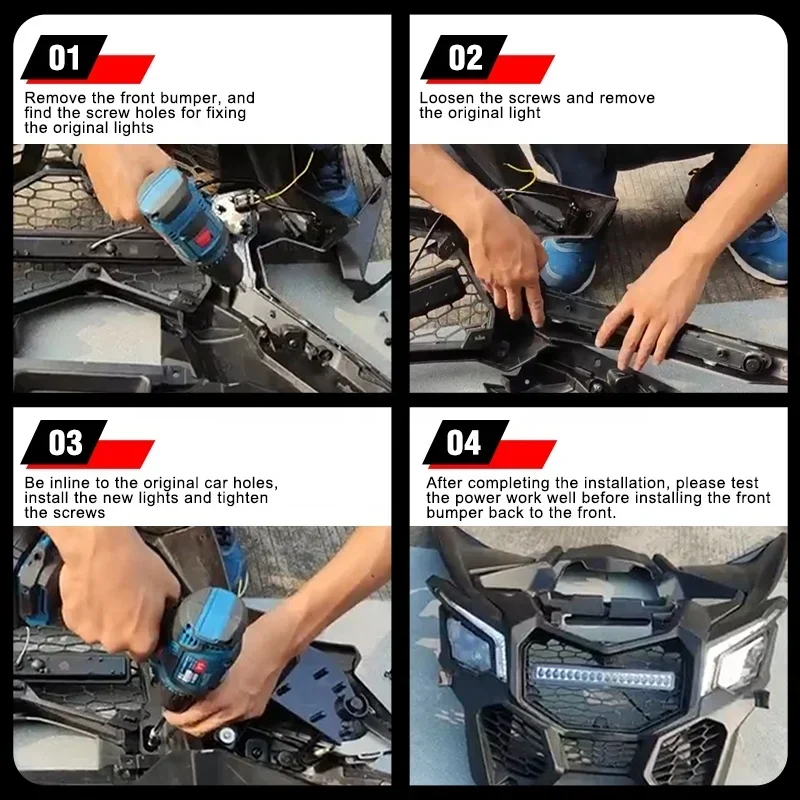 01

Remove the front bumper, and find the screw holes for fixing the original lights

02

Loosen the screws and remove the original light

03

Be inline to the original car holes, install the new lights and tighten the screws

04

After completing the installation, please test the power work well before installing the front bumper back to the front.