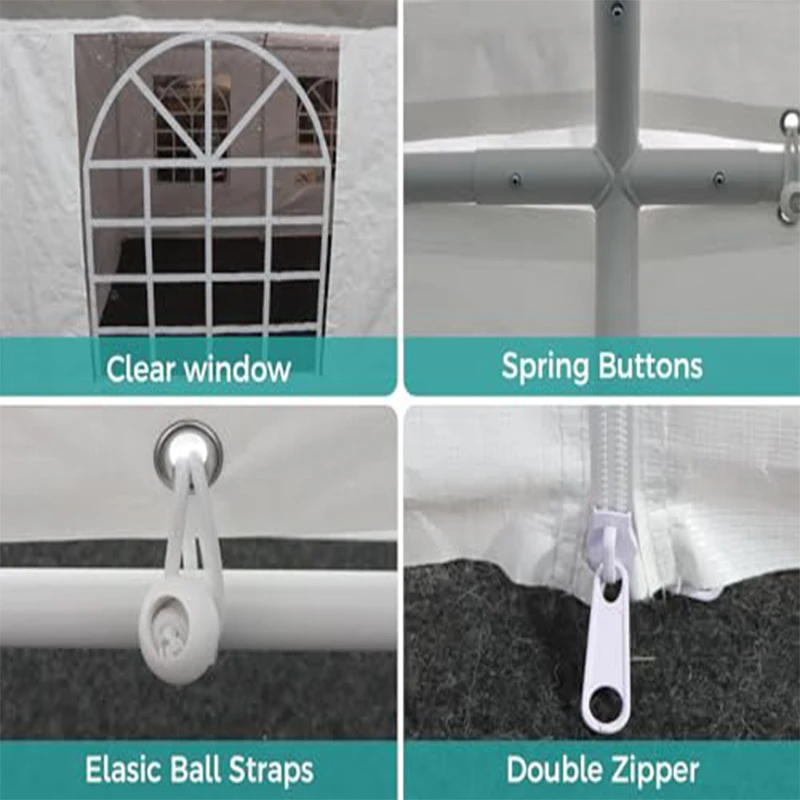 Clear window

Spring Buttons

Elasic Ball Straps

Double Zipper