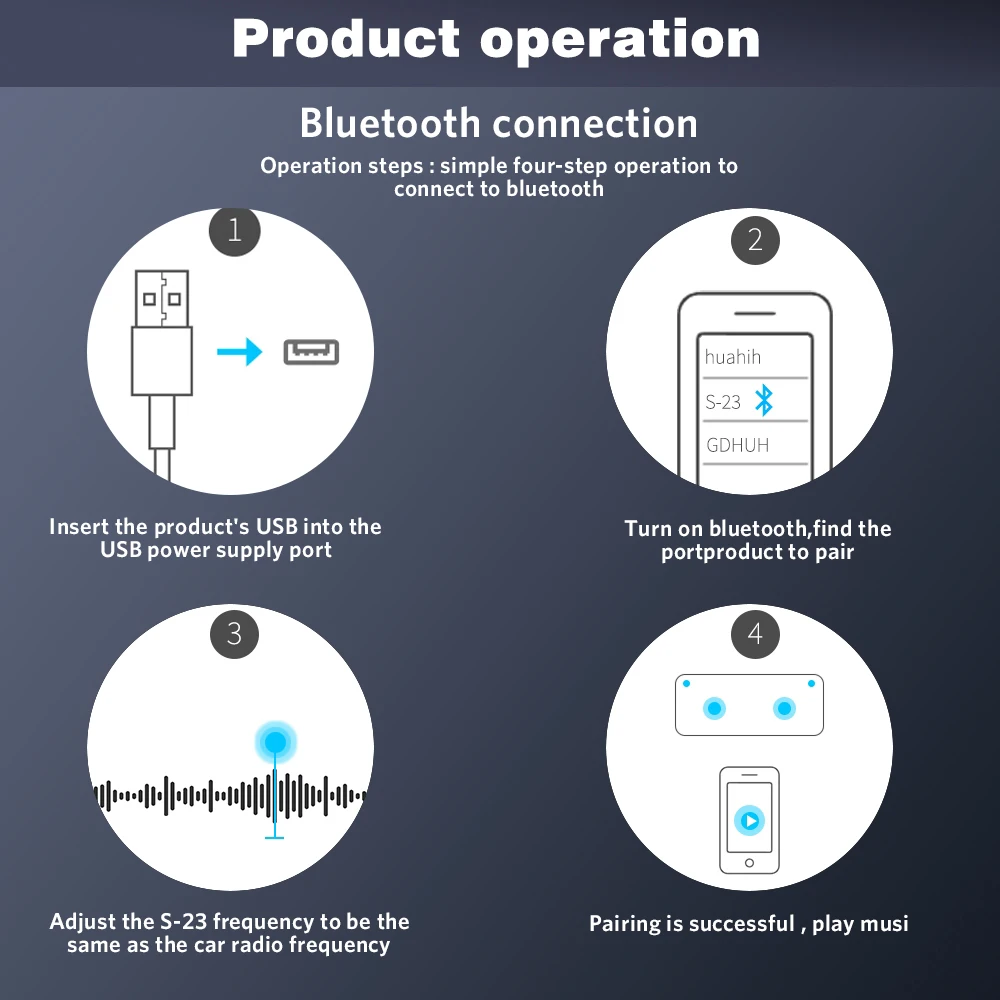 Product operation

Bluetooth connection

Operation steps : simple four-step operation to connect to bluetooth

1

Insert the product's USB into the USB power supply port

2

huahih

S-23

GDHUH

Turn on bluetooth,find the portproduct to pair

3

Adjust the S-23 frequency to be the same as the car radio frequency

4

Pairing is successful , play musi