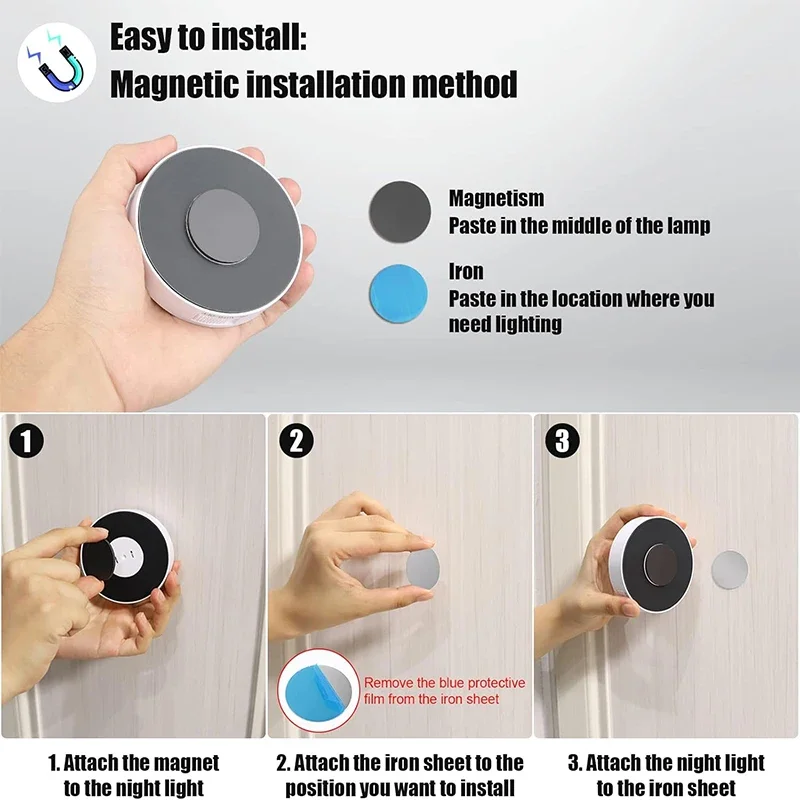 Easy to install:
Magnetic installation method

Magnetism
Paste in the middle of the lamp

Iron
Paste in the location where you need lighting

1

2

3

Remove the blue protective film from the iron sheet

1. Attach the magnet to the night light

2. Attach the iron sheet to the position you want to install

3. Attach the night light to the iron sheet