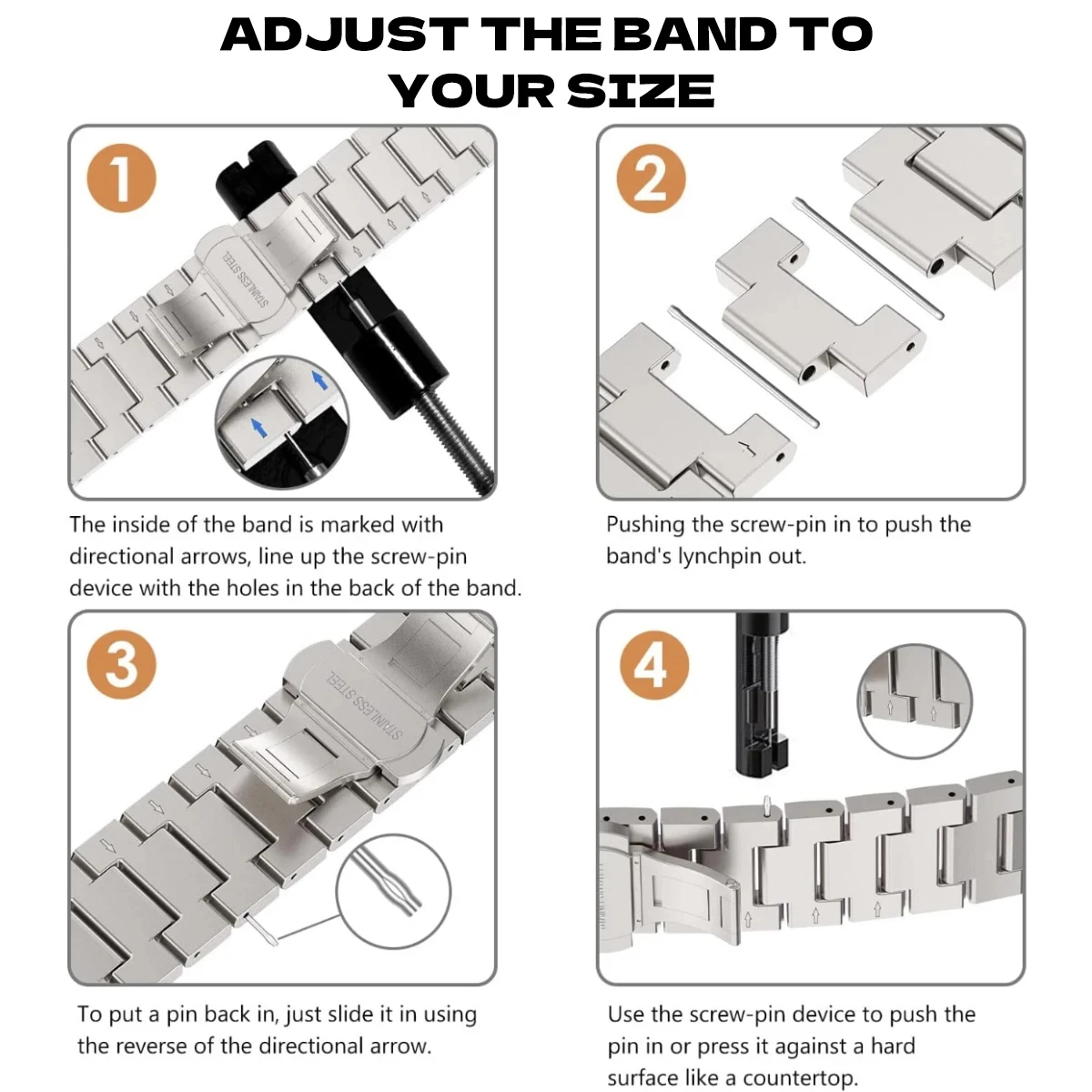 ADJUST THE BAND TO YOUR SIZE

1

STAINLESS STEEL

The inside of the band is marked with directional arrows, line up the screw-pin device with the holes in the back of the band.

2

Pushing the screw-pin in to push the band's lynchpin out.

3

STAINLESS STEEL

To put a pin back in, just slide it in using the reverse of the directional arrow.

4

Use the screw-pin device to push the pin in or press it against a hard surface like a countertop.