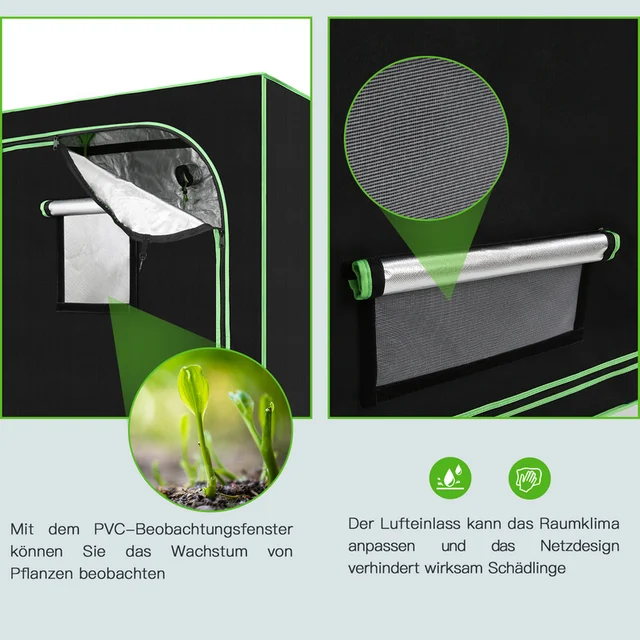 Mit dem PVC-Beobachtungsfenster können Sie das Wachstum von Pflanzen beobachten

Der Lufteinlass kann das Raumklima anpassen und das Netzdesign verhindert wirksam Schädlinge