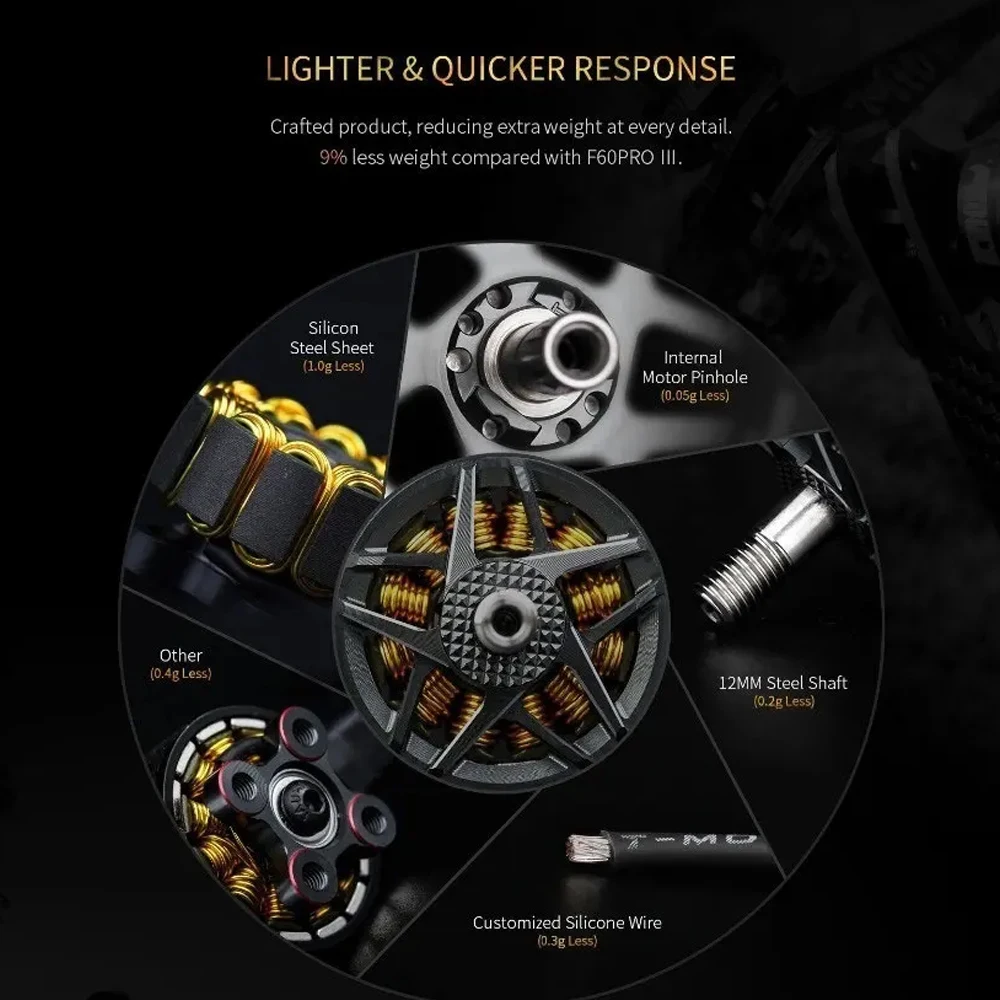 LIGHTER & QUICKER RESPONSE

Crafted product, reducing extra weight at every detail.
9% less weight compared with F60PRO III.

Silicon Steel Sheet
(1.0g Less)

Internal Motor Pinhole
(0.05g Less)

Other
(0.4g Less)

12MM Steel Shaft
(0.2g Less)

T-MO

Customized Silicone Wire
(0.3g Less)