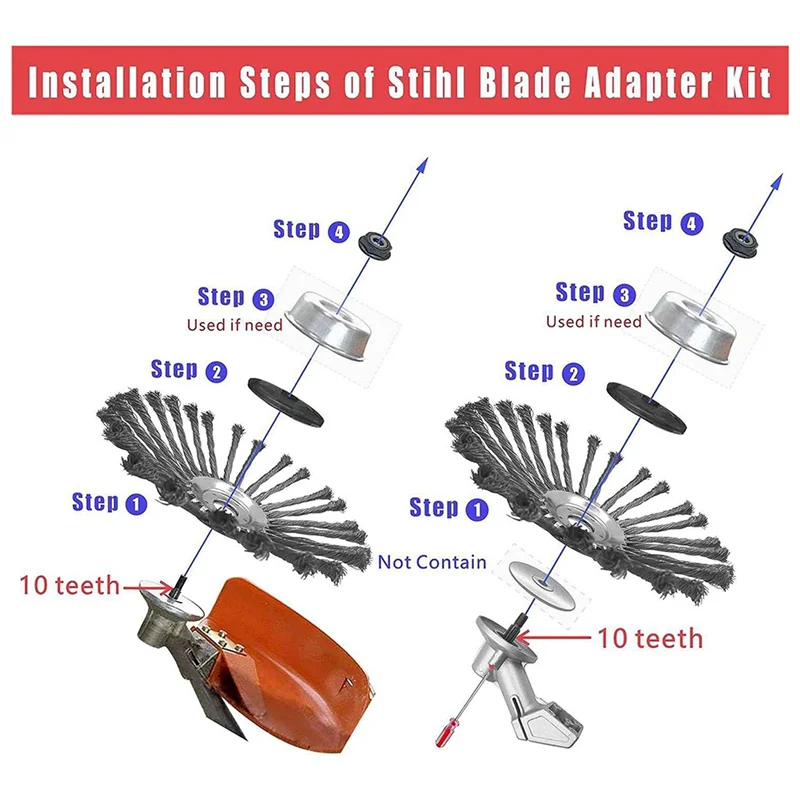 Installation Steps of Stihl Blade Adapter Kit

Step 4

Step 3
Used if need

Step 2

Step 1

10 teeth

Step 4

Step 3
Used if need

Step 2

Step 1

Not Contain

10 teeth