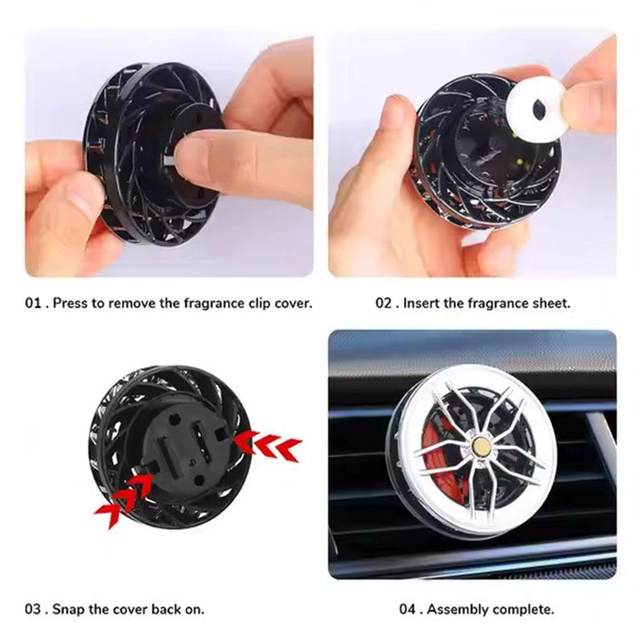 01 . Press to remove the fragrance clip cover.

02 . Insert the fragrance sheet.

03 . Snap the cover back on.

04 . Assembly complete.