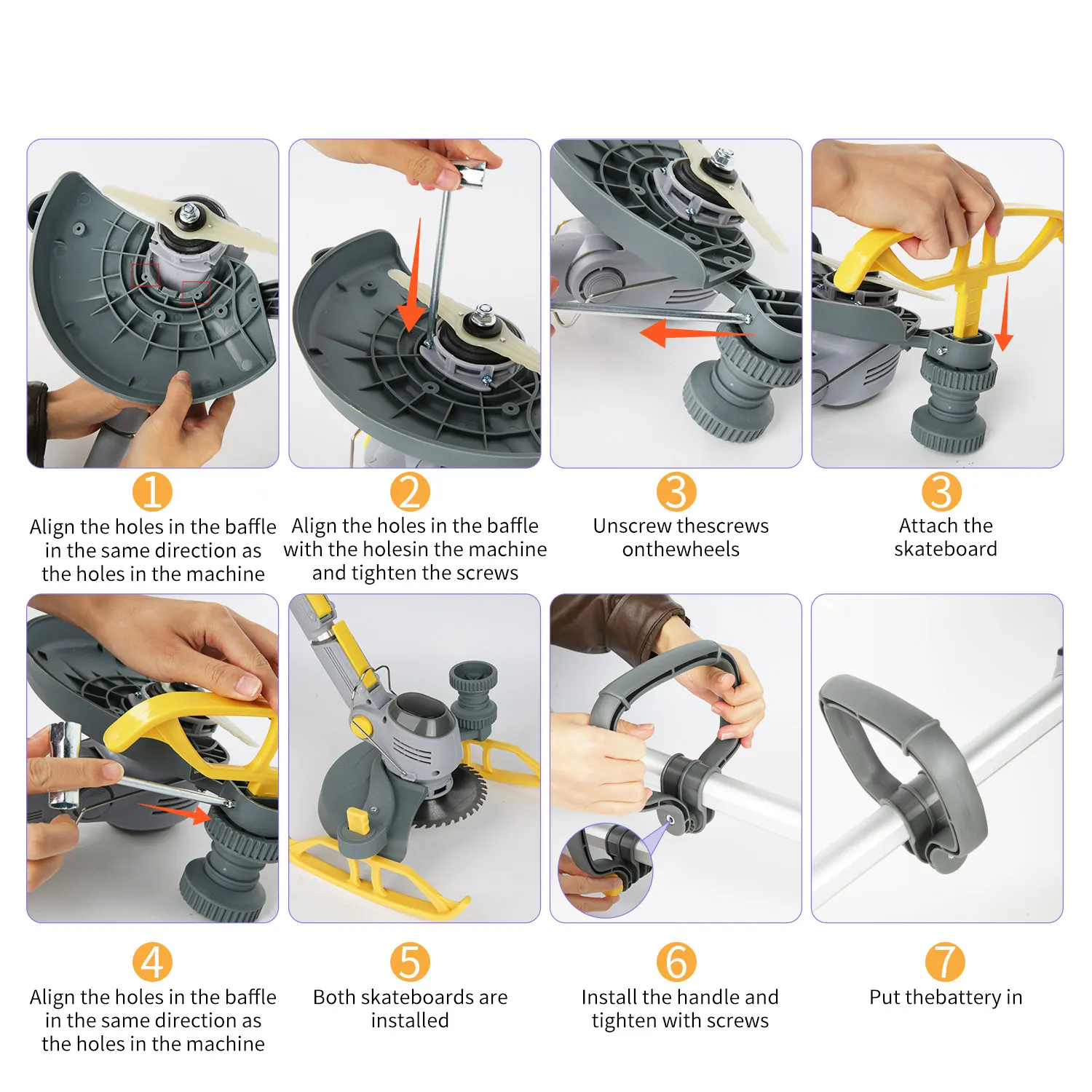 1
Align the holes in the baffle in the same direction as the holes in the machine

2
Align the holes in the baffle with the holesin the machine and tighten the screws

3
Unscrew thescrews onthewheels

3
Attach the skateboard

4
Align the holes in the baffle in the same direction as the holes in the machine

5
Both skateboards are installed

6
Install the handle and tighten with screws

7
Put thebattery in