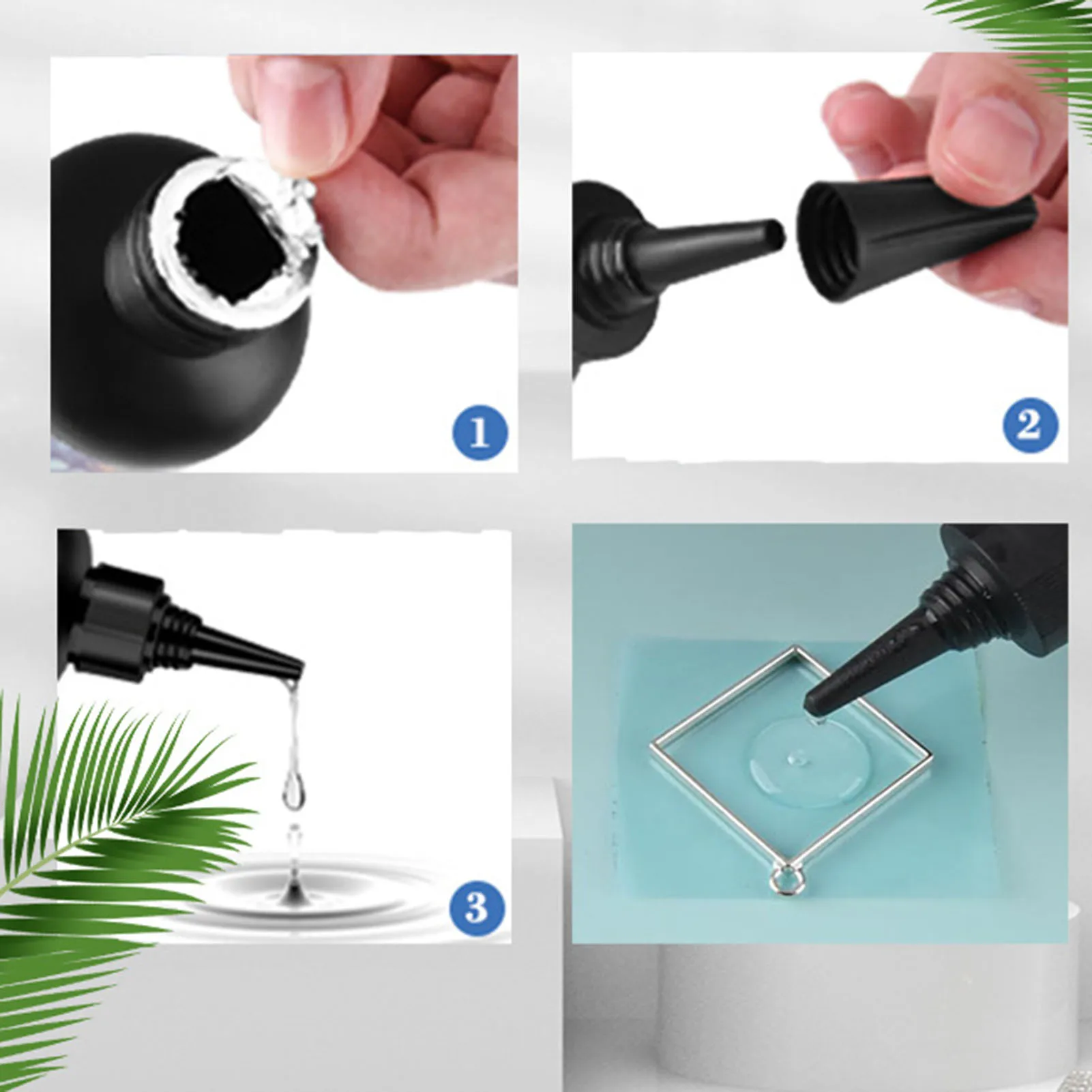 1

2

3