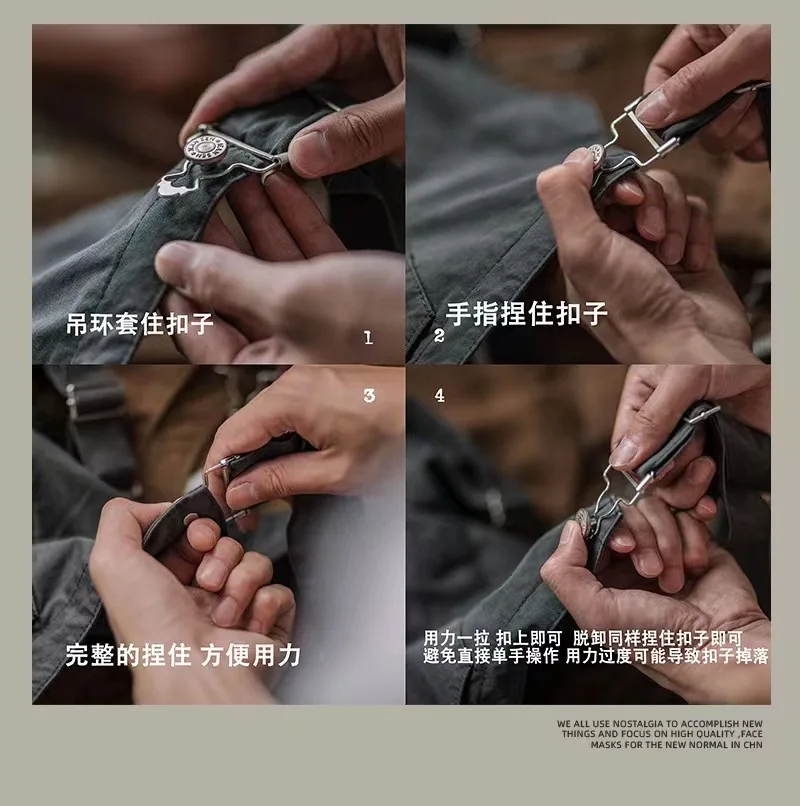 吊环套住扣子
1

2
手指捏住扣子

3
完整的捏住 方便用力

4
用力一拉 扣上即可 脱卸同样捏住扣子即可
避免直接单手操作 用力过度可能导致扣子掉落

WE ALL USE NOSTALGIA TO ACCOMPLISH NEW THINGS AND FOCUS ON HIGH QUALITY ,FACE MASKS FOR THE NEW NORMAL IN CHN