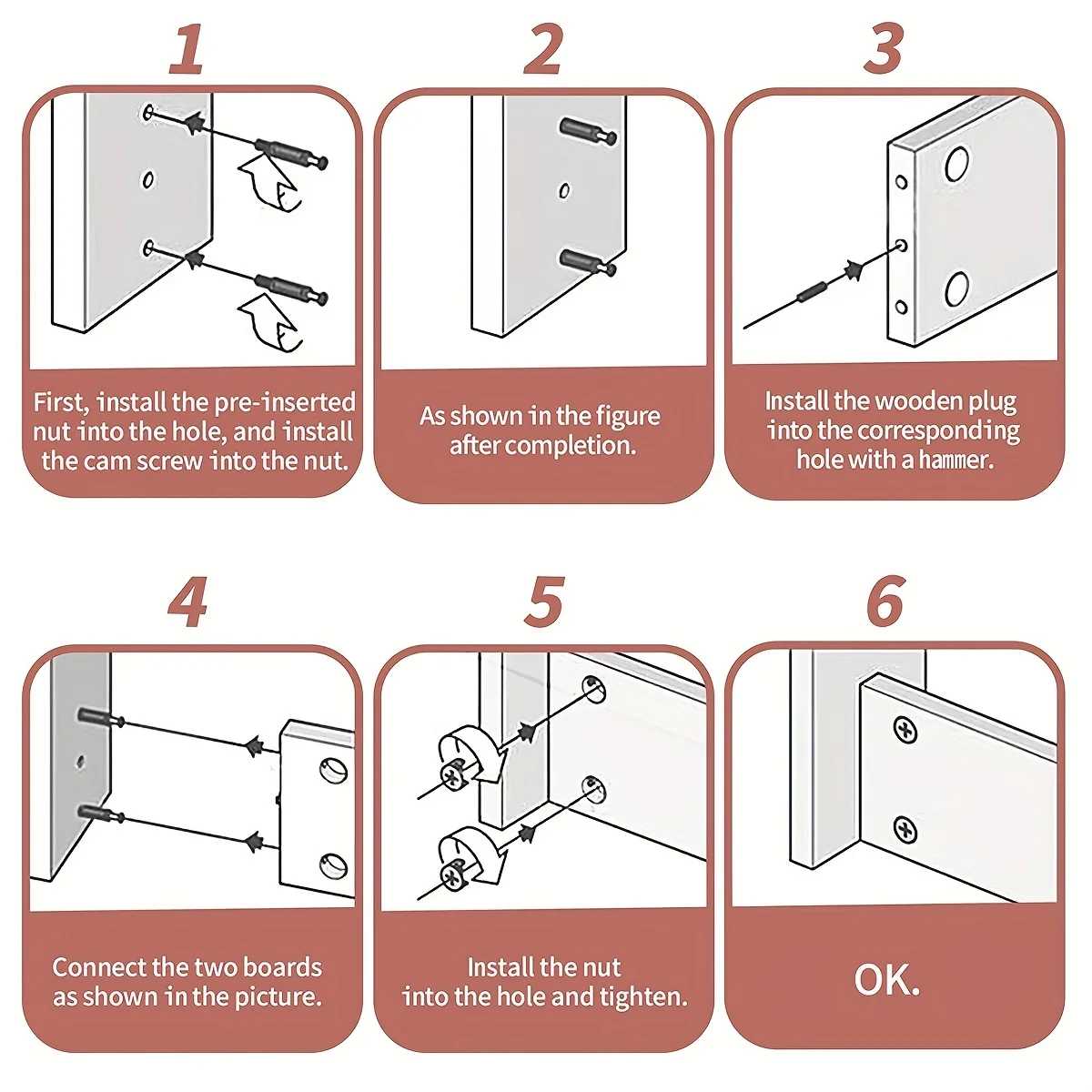 1

First, install the pre-inserted nut into the hole, and install the cam screw into the nut.

2

As shown in the figure after completion.

3

Install the wooden plug into the corresponding hole with a hammer.

4

Connect the two boards as shown in the picture.

5

Install the nut into the hole and tighten.

6

OK.