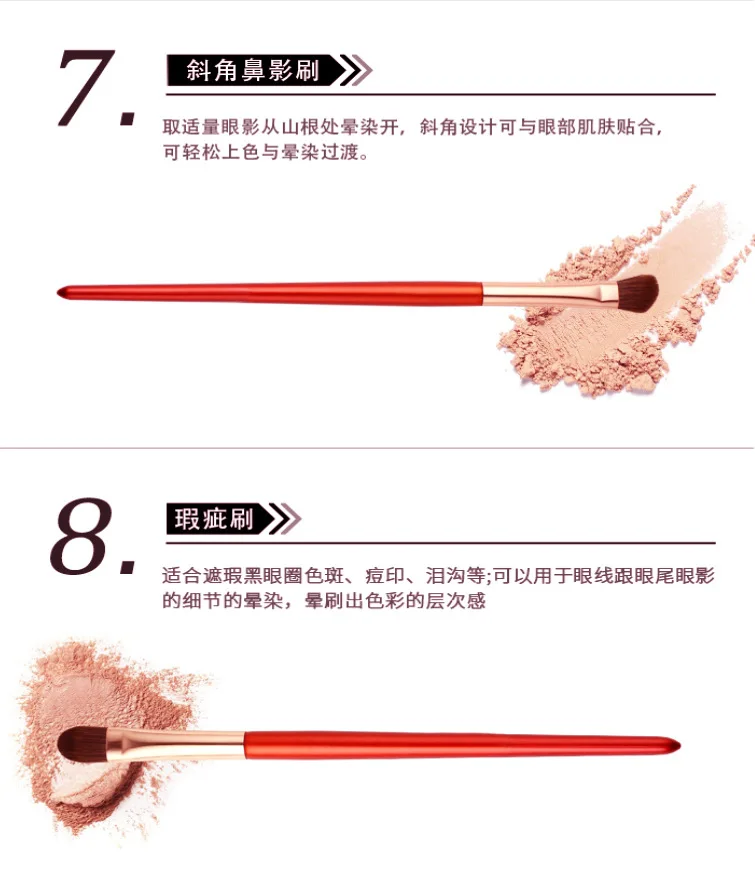 7.

斜角鼻影刷

取适量眼影从山根处晕染开，斜角设计可与眼部肌肤贴合，可轻松上色与晕染过渡。

8.

瑕疵刷

适合遮瑕黑眼圈色斑、痘印、泪沟等;可以用于眼线跟眼尾眼影的细节的晕染，晕刷出色彩的层次感