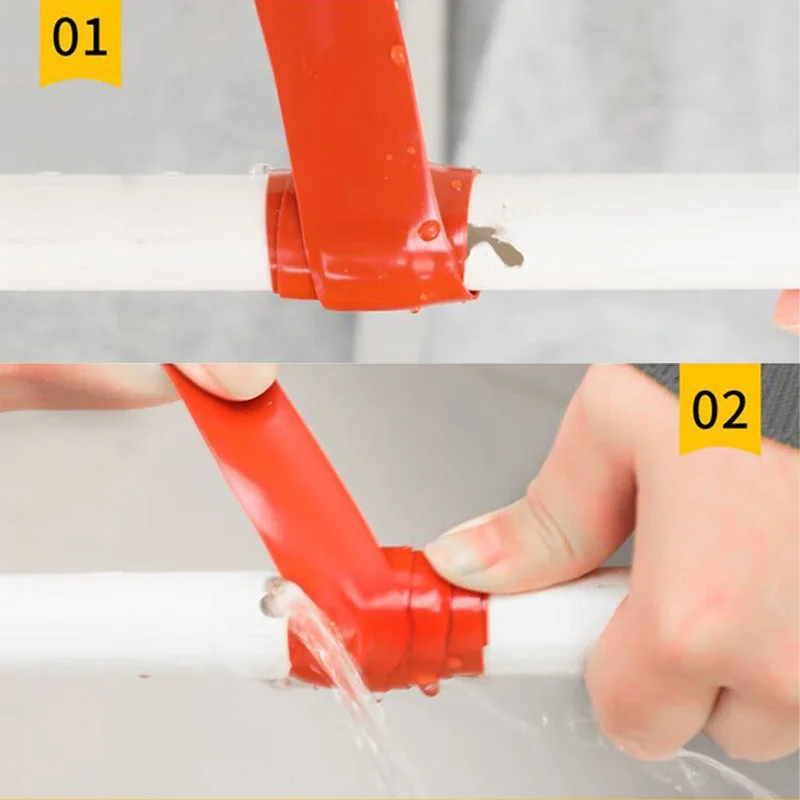 01

02