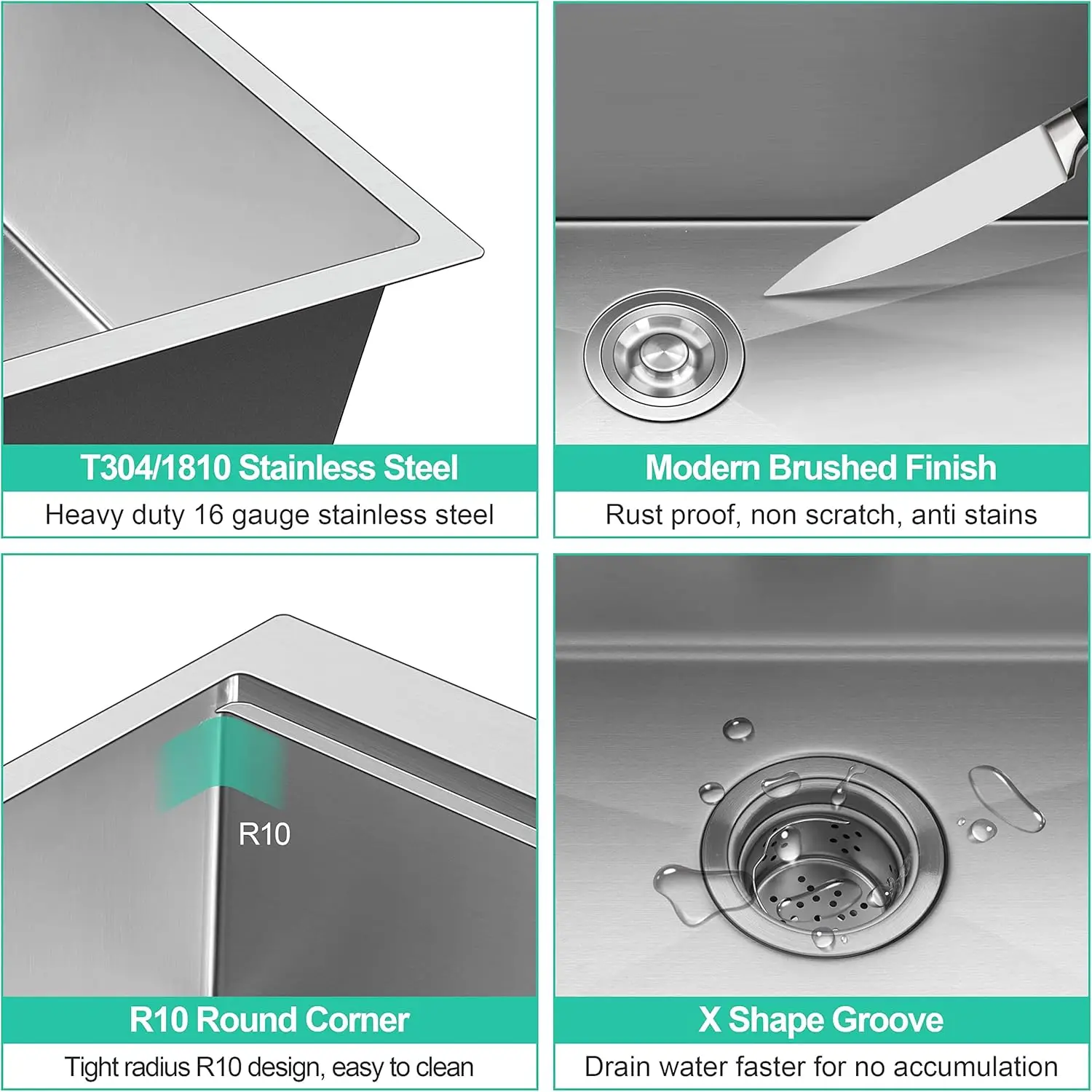 T304/1810 Stainless Steel
Heavy duty 16 gauge stainless steel

Modern Brushed Finish
Rust proof, non scratch, anti stains

R10

R10 Round Corner
Tight radius R10 design, easy to clean

X Shape Groove
Drain water faster for no accumulation