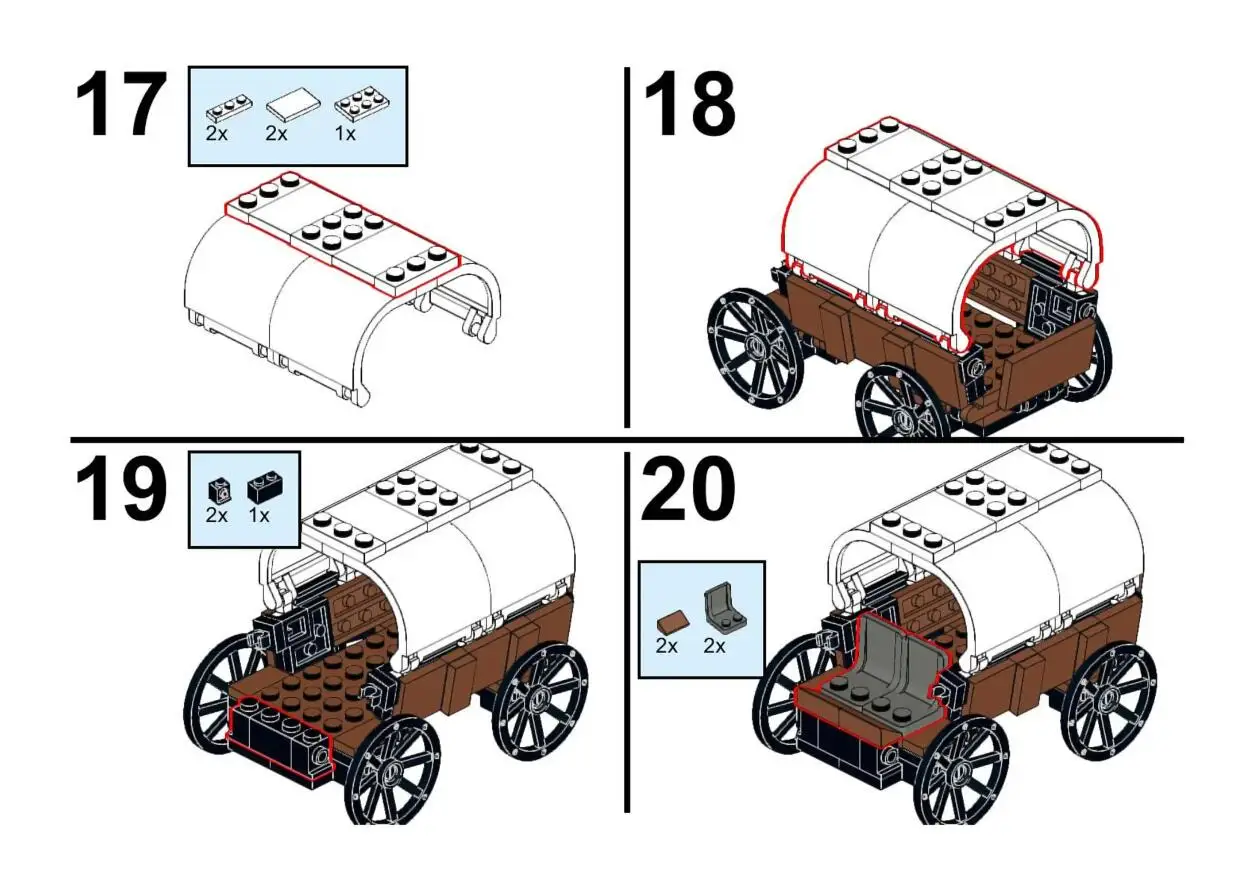 17

2x 2x 1x

18

19

2x 1x

20

2x 2x