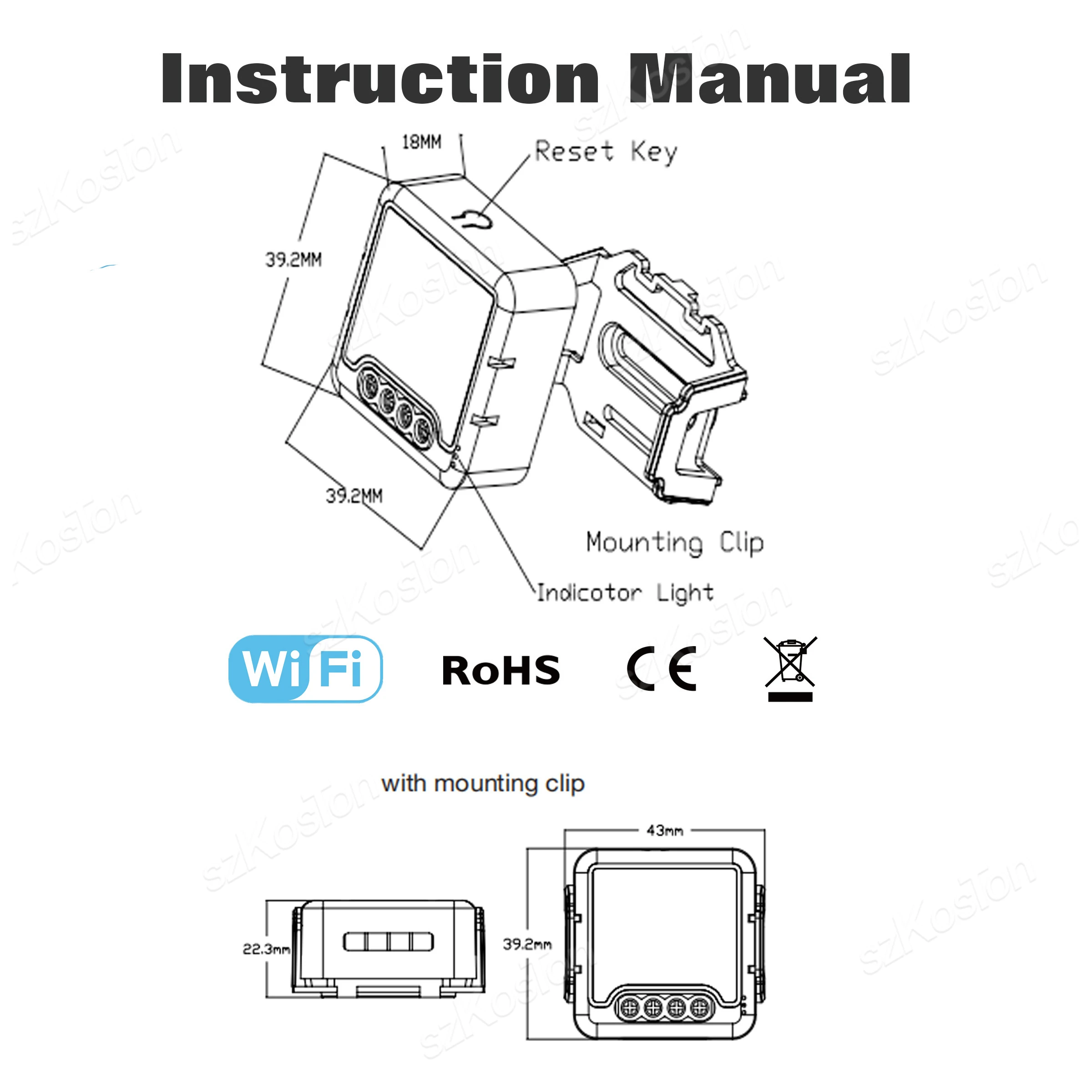 Instruction Manual

18MM

Reset Key

39.2MM

39.2MM

Mounting Clip

Indicotor Light

WiFi

RoHS

CE

with mounting clip

43mm

22.3mm

39.2mm

szKoston