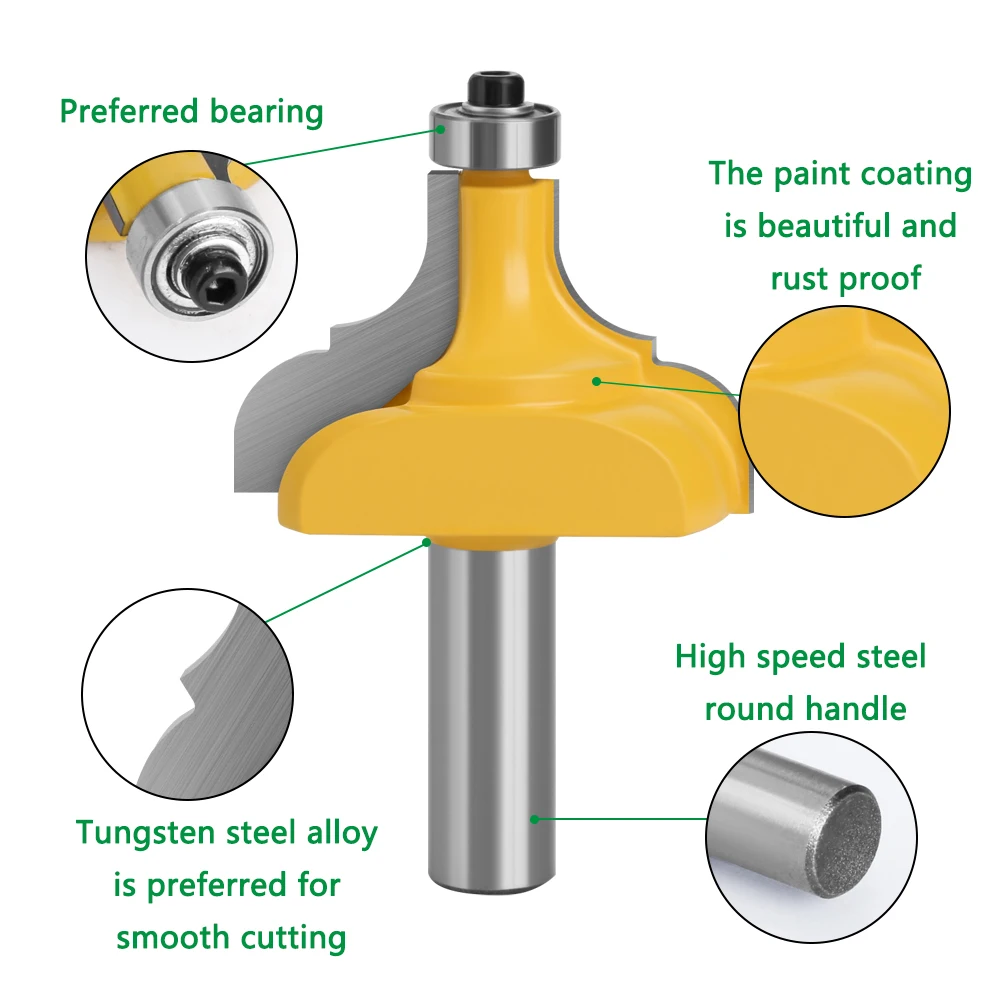 Preferred bearing

The paint coating is beautiful and rust proof

High speed steel round handle

Tungsten steel alloy is preferred for smooth cutting