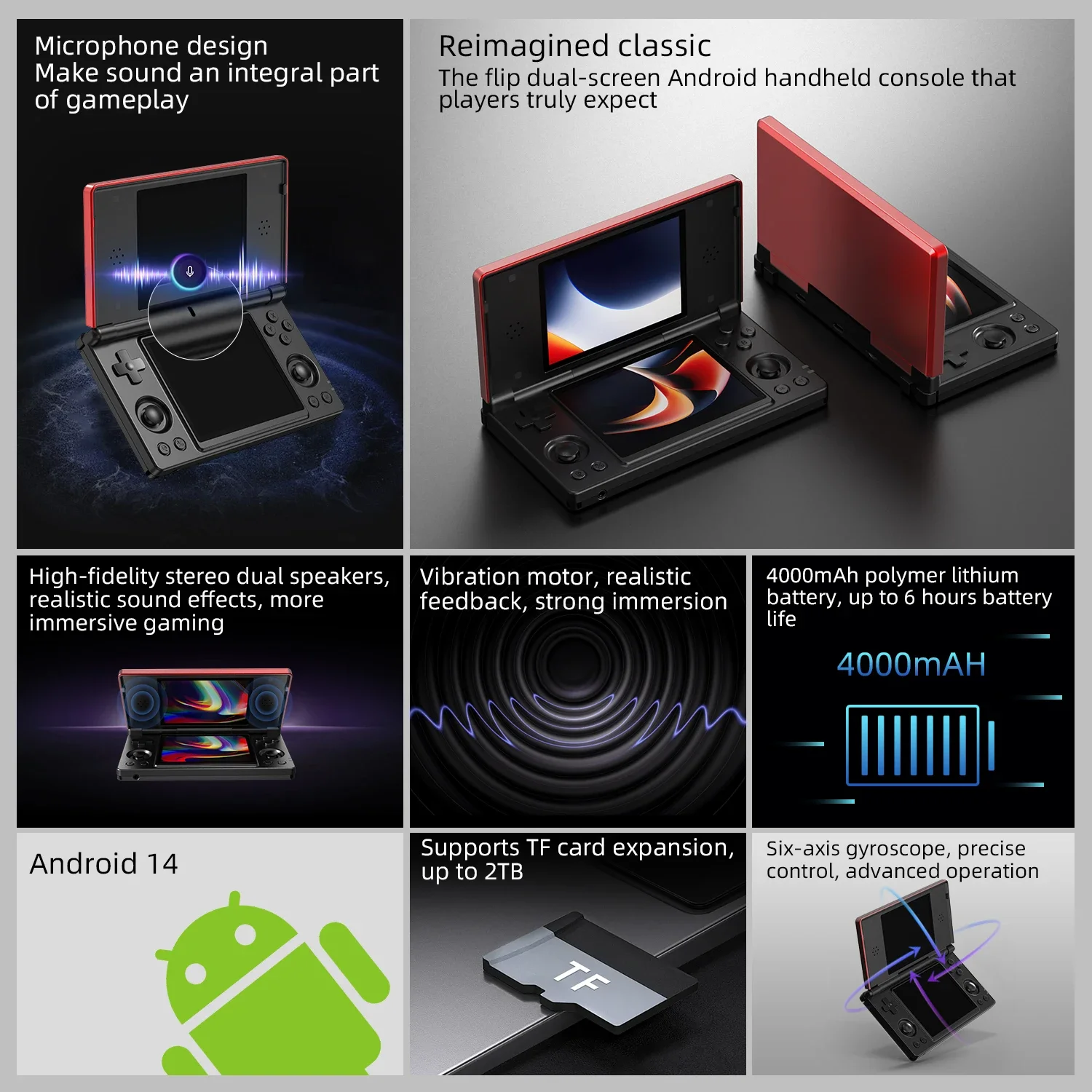 Microphone design
Make sound an integral part of gameplay

Reimagined classic
The flip dual-screen Android handheld console that players truly expect

High-fidelity stereo dual speakers, realistic sound effects, more immersive gaming

Vibration motor, realistic feedback, strong immersion

4000mAh polymer lithium battery, up to 6 hours battery life

4000mAH

Android 14

Supports TF card expansion, up to 2TB

TF

Six-axis gyroscope, precise control, advanced operation