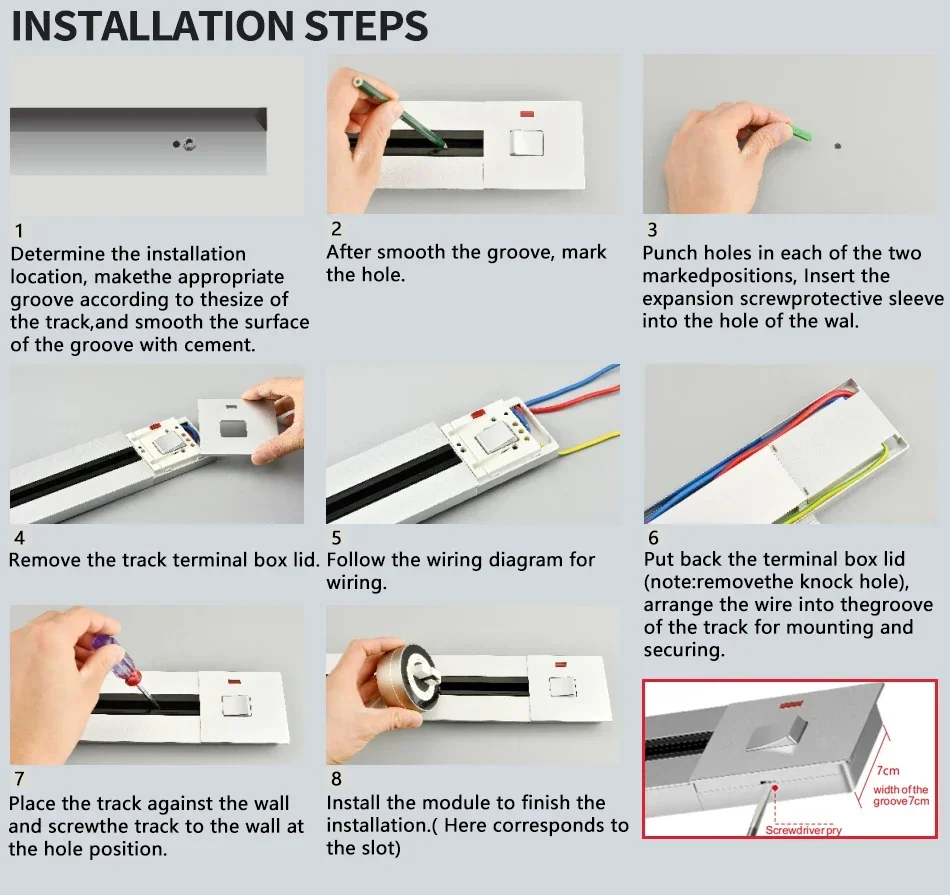 INSTALLATION STEPS

1
Determine the installation location, makethe appropriate groove according to thesize of the track,and smooth the surface of the groove with cement.

2
After smooth the groove, mark the hole.

3
Punch holes in each of the two markedpositions, Insert the expansion screwprotective sleeve into the hole of the wal.

4
Remove the track terminal box lid.

5
Follow the wiring diagram for wiring.

6
Put back the terminal box lid (note:removethe knock hole), arrange the wire into thegroove of the track for mounting and securing.

7
Place the track against the wall and screwthe track to the wall at the hole position.

8
Install the module to finish the installation.( Here corresponds to the slot)

7cm
width of the groove 7cm
Screwdriver pry