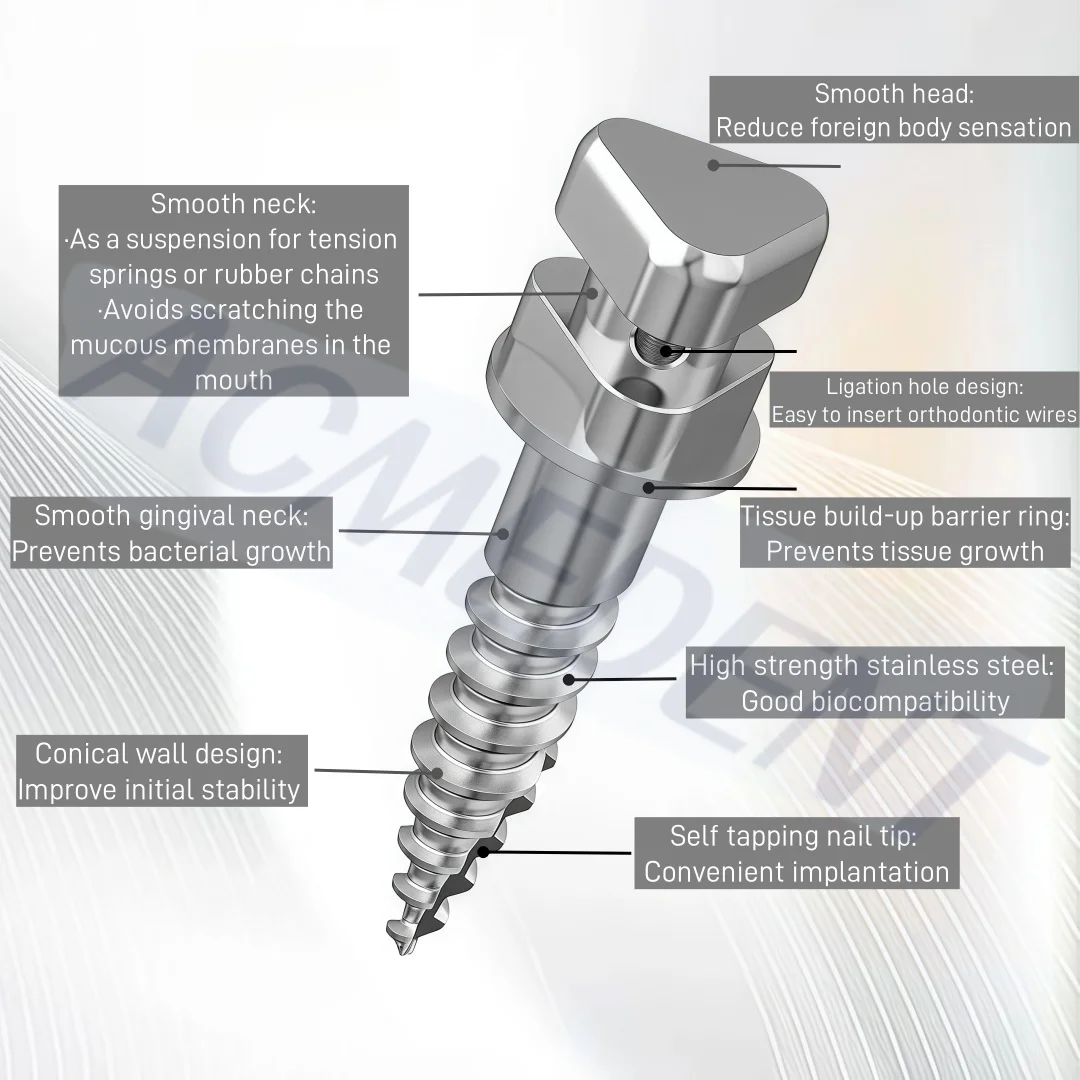 Smooth head:
Reduce foreign body sensation

Smooth neck:
·As a suspension for tension springs or rubber chains
·Avoids scratching the mucous membranes in the mouth

Ligation hole design:
Easy to insert orthodontic wires

Smooth gingival neck:
Prevents bacterial growth

Tissue build-up barrier ring:
Prevents tissue growth

High strength stainless steel:
Good biocompatibility

Conical wall design:
Improve initial stability

Self tapping nail tip:
Convenient implantation

ACMEDENT