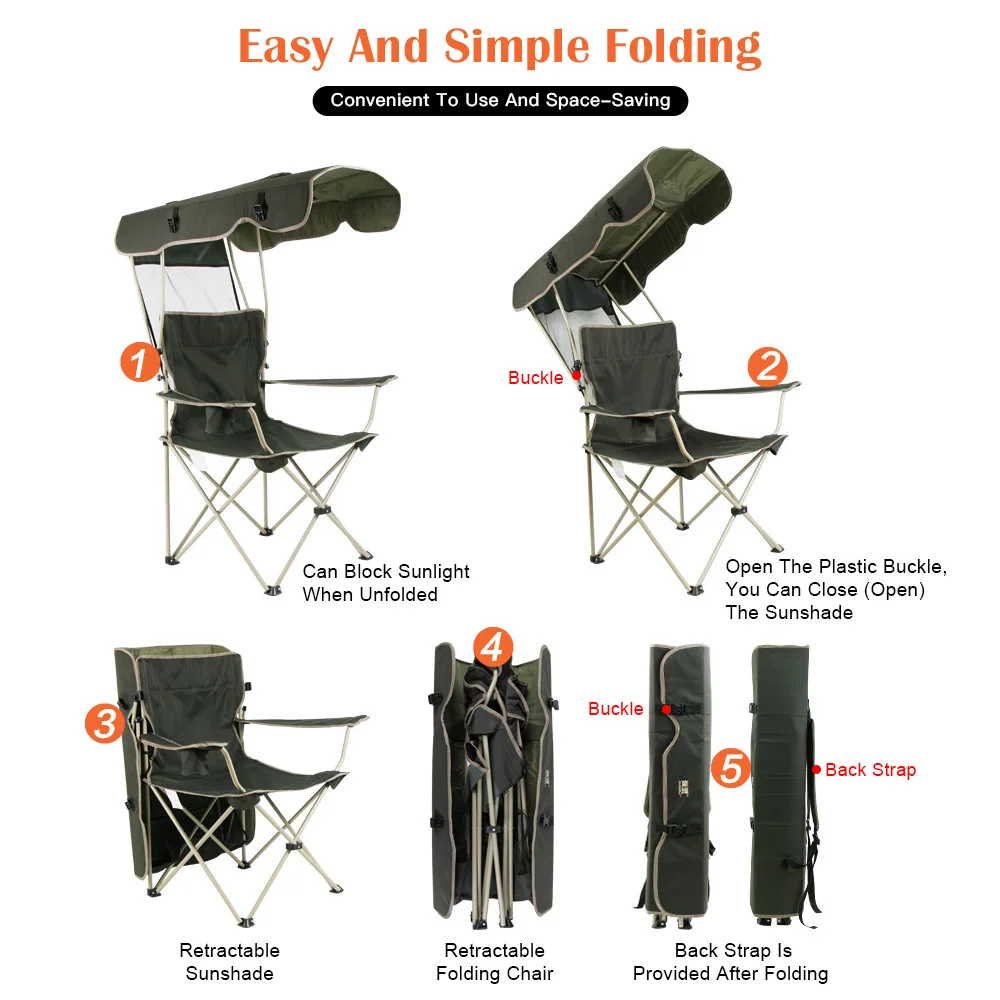 Easy And Simple Folding

Convenient To Use And Space-Saving

1

Can Block Sunlight When Unfolded

Buckle

2

Open The Plastic Buckle, You Can Close (Open) The Sunshade

3

Retractable Sunshade

4

Retractable Folding Chair

Buckle

5

Back Strap

Back Strap Is Provided After Folding