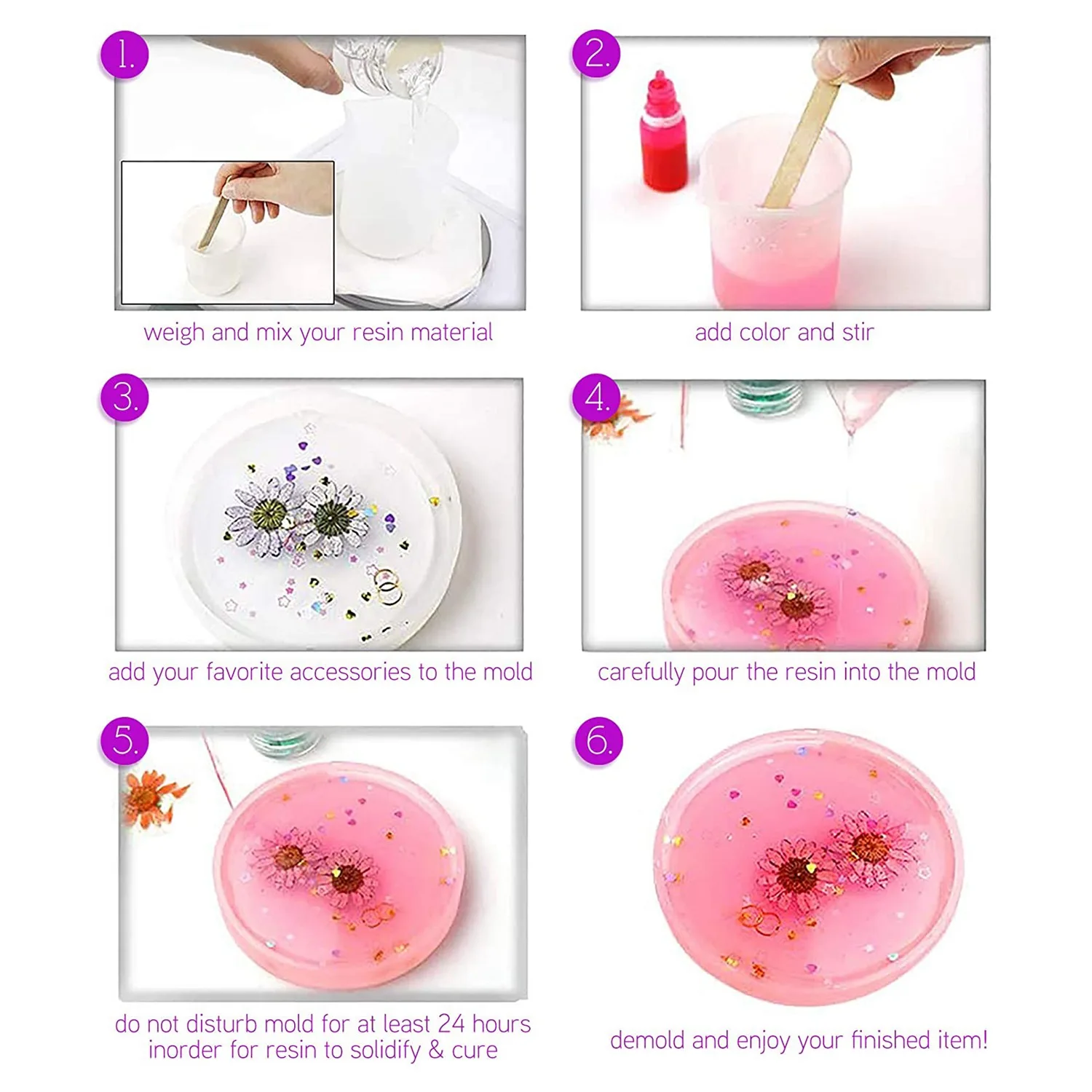 1.

weigh and mix your resin material

2.

add color and stir

3.

add your favorite accessories to the mold

4.

carefully pour the resin into the mold

5.

do not disturb mold for at least 24 hours inorder for resin to solidify & cure

6.

demold and enjoy your finished item!