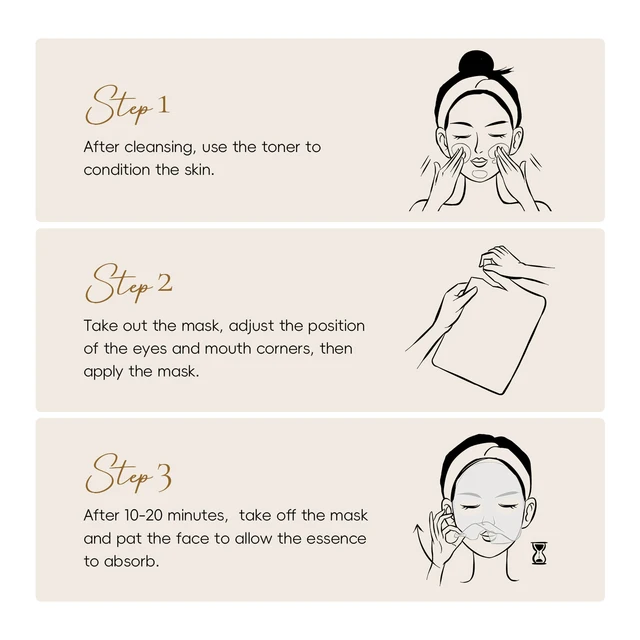 Step 1

After cleansing, use the toner to condition the skin.

Step 2

Take out the mask, adjust the position of the eyes and mouth corners, then apply the mask.

Step 3

After 10-20 minutes, take off the mask and pat the face to allow the essence to absorb.