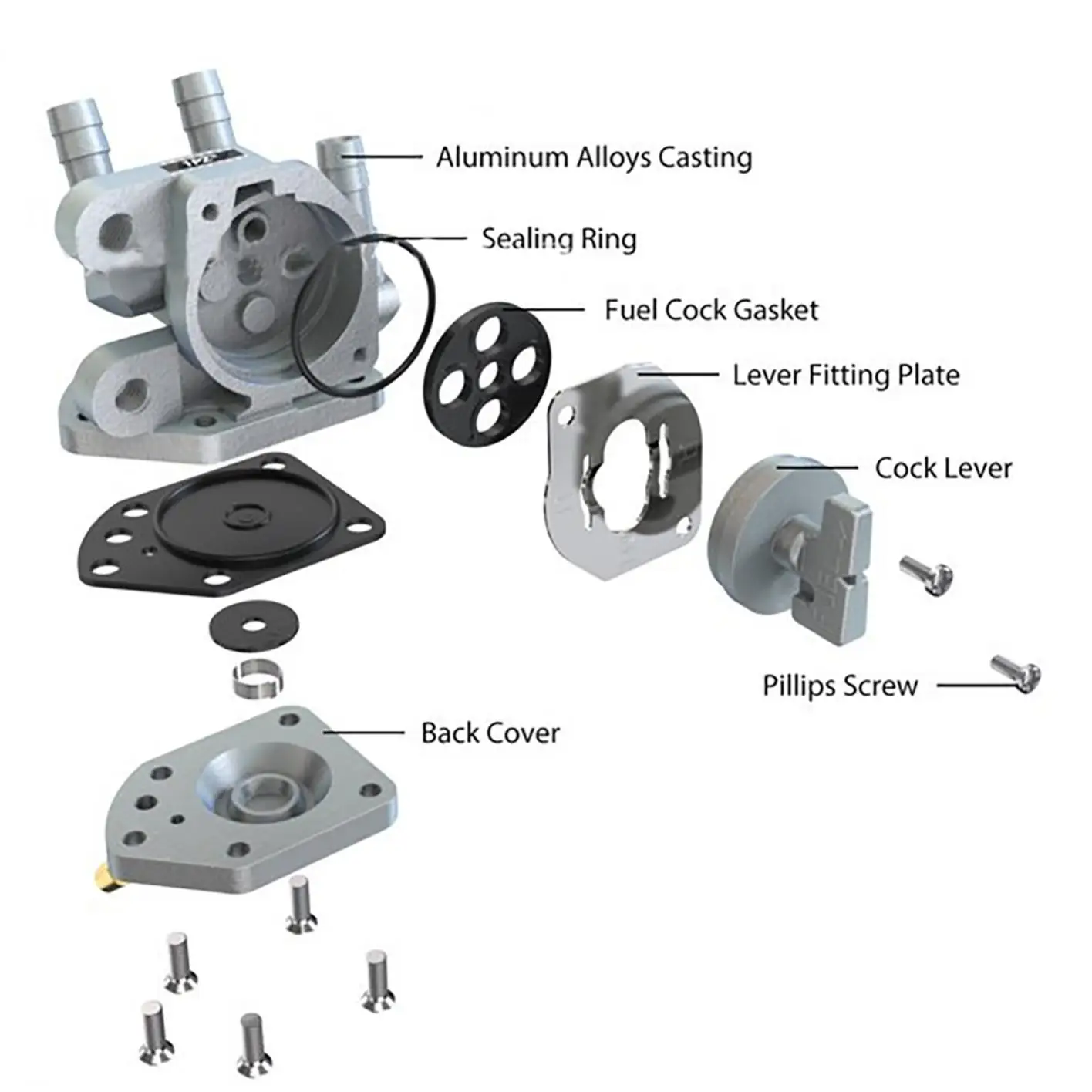 Aluminum Alloys Casting

Sealing Ring

Fuel Cock Gasket

Lever Fitting Plate

Cock Lever

Pillips Screw

Back Cover