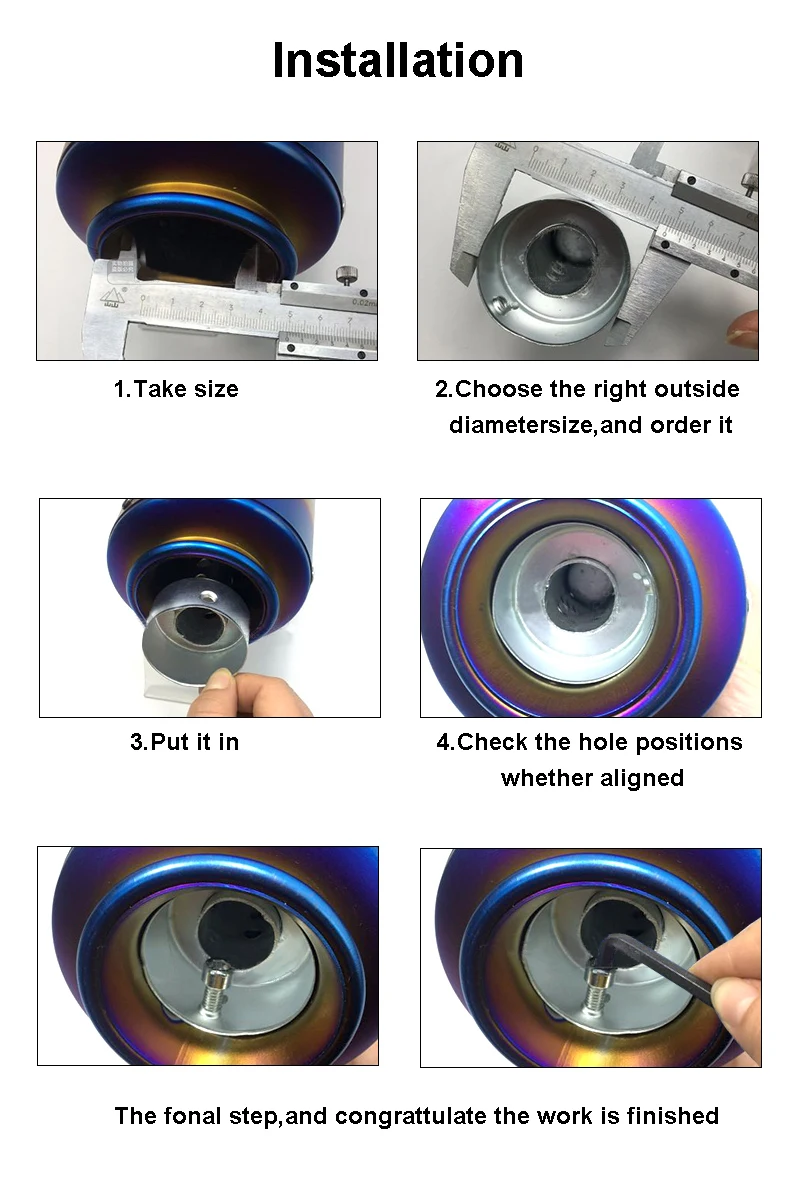 Installation

1.Take size

2.Choose the right outside diametersize,and order it

3.Put it in

4.Check the hole positions whether aligned

The fonal step,and congrattulate the work is finished