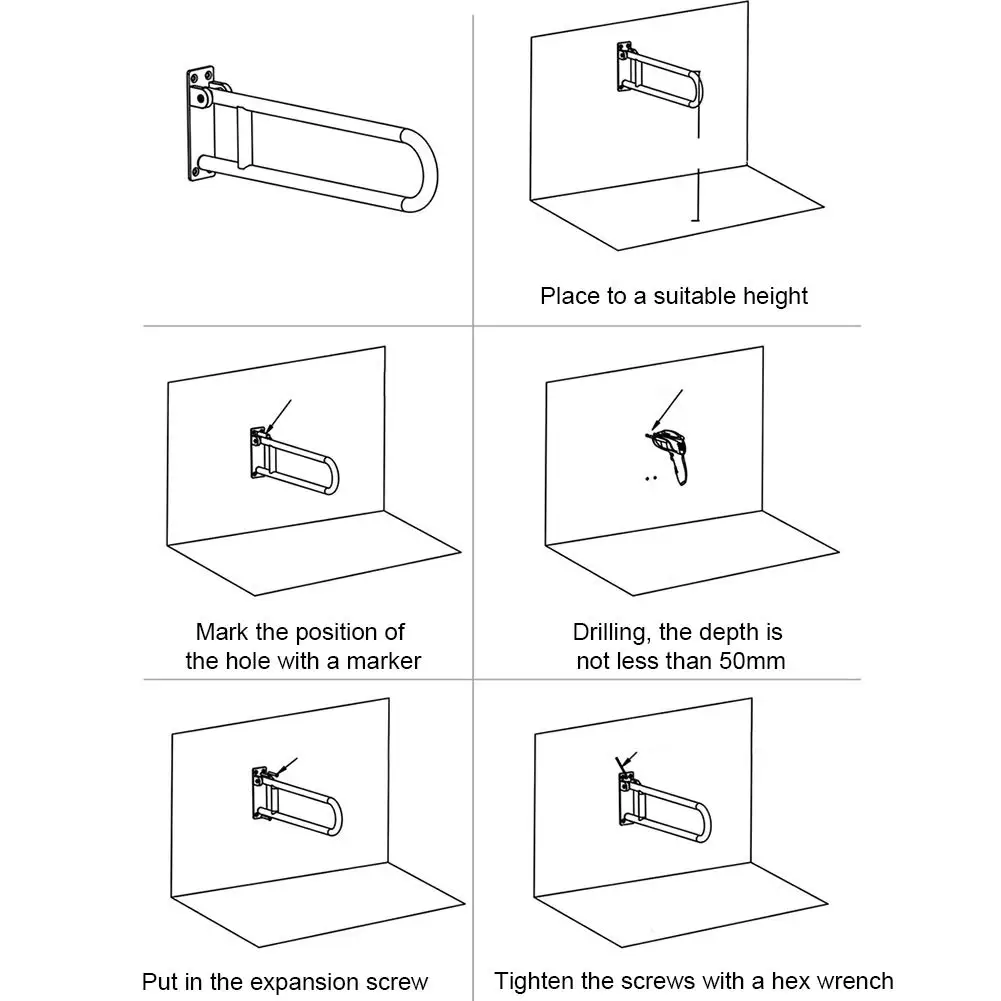 Place to a suitable height

Mark the position of the hole with a marker

Drilling, the depth is not less than 50mm

Put in the expansion screw

Tighten the screws with a hex wrench