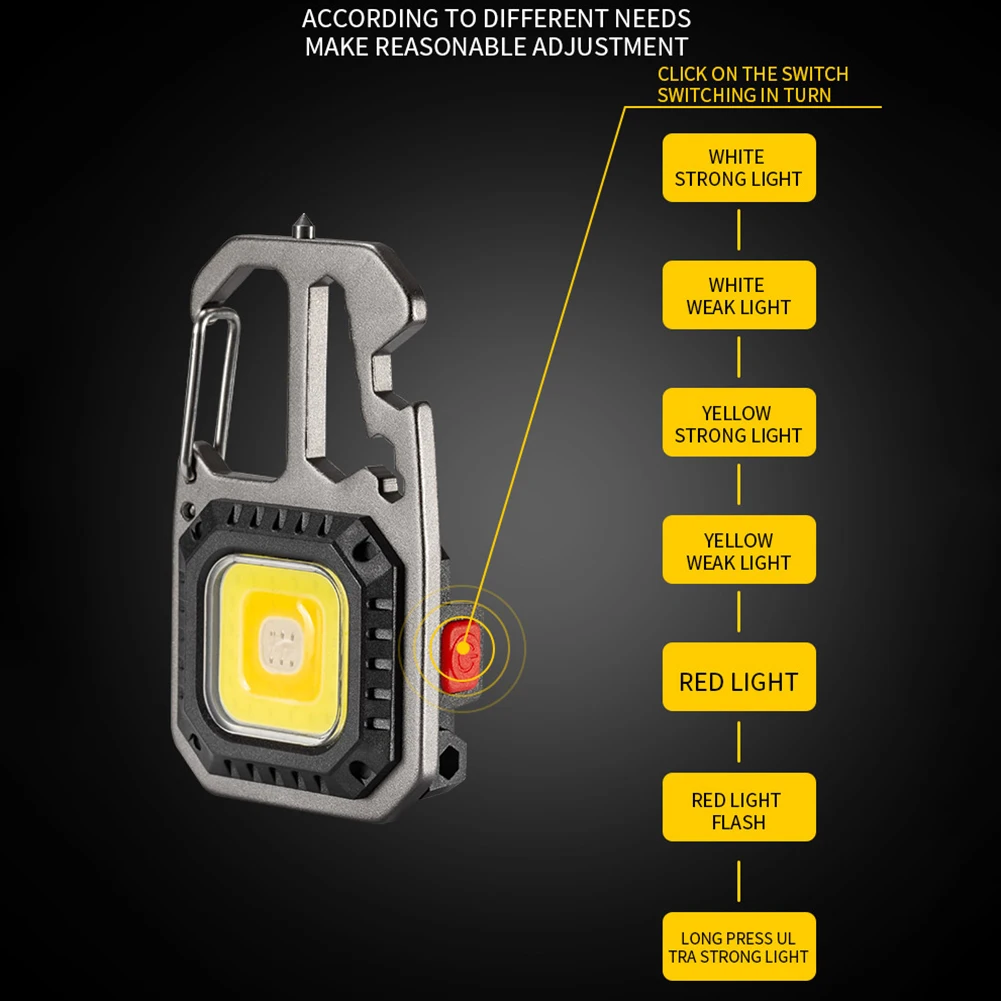 ACCORDING TO DIFFERENT NEEDS
MAKE REASONABLE ADJUSTMENT

CLICK ON THE SWITCH
SWITCHING IN TURN

WHITE
STRONG LIGHT

WHITE
WEAK LIGHT

YELLOW
STRONG LIGHT

YELLOW
WEAK LIGHT

RED LIGHT

RED LIGHT
FLASH

LONG PRESS UL
TRA STRONG LIGHT