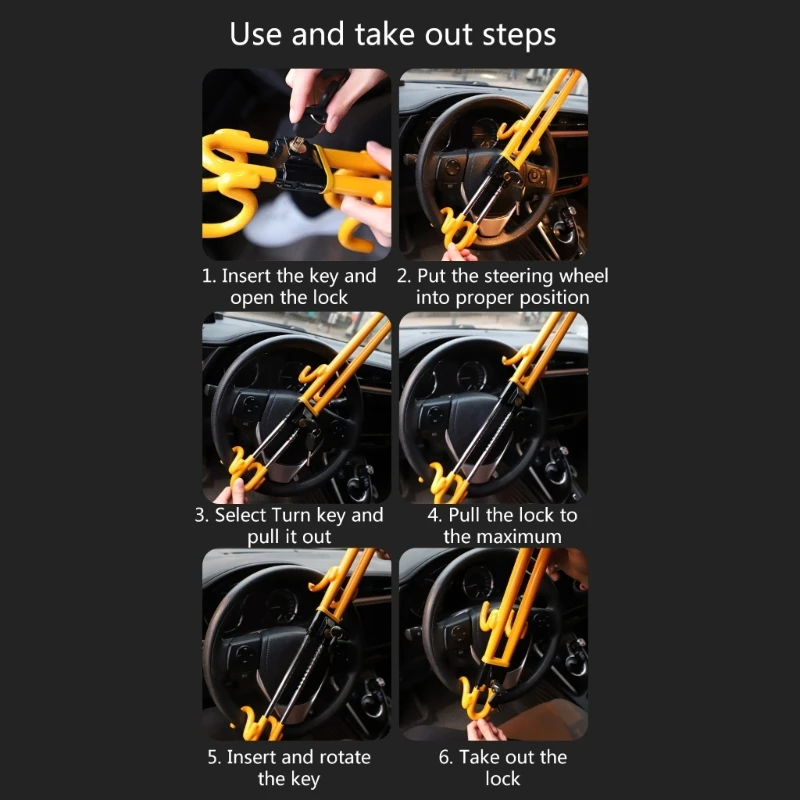 Use and take out steps

1. Insert the key and open the lock

2. Put the steering wheel into proper position

3. Select Turn key and pull it out

4. Pull the lock to the maximum

5. Insert and rotate the key

6. Take out the lock