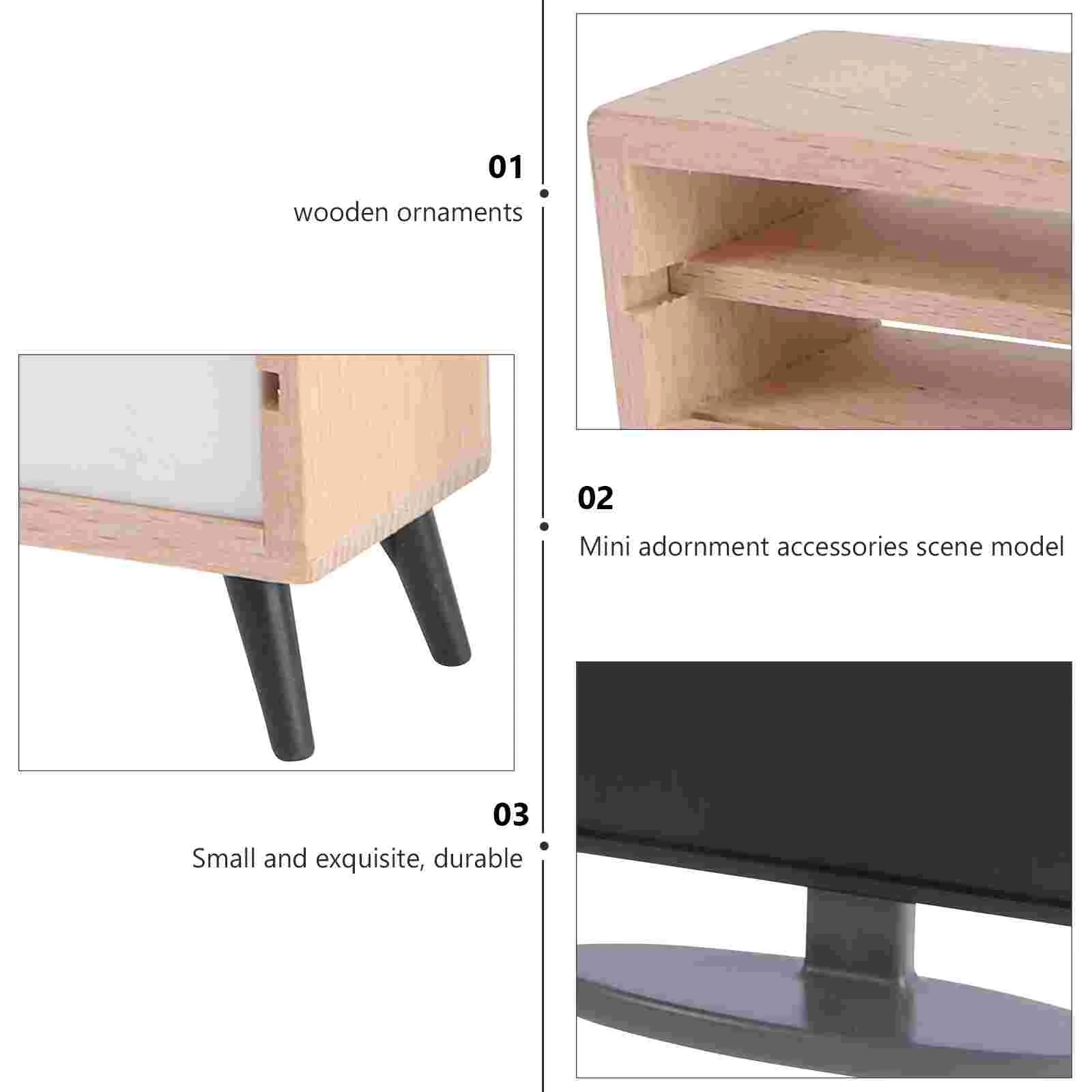 01
wooden ornaments

02
Mini adornment accessories scene model

03
Small and exquisite, durable