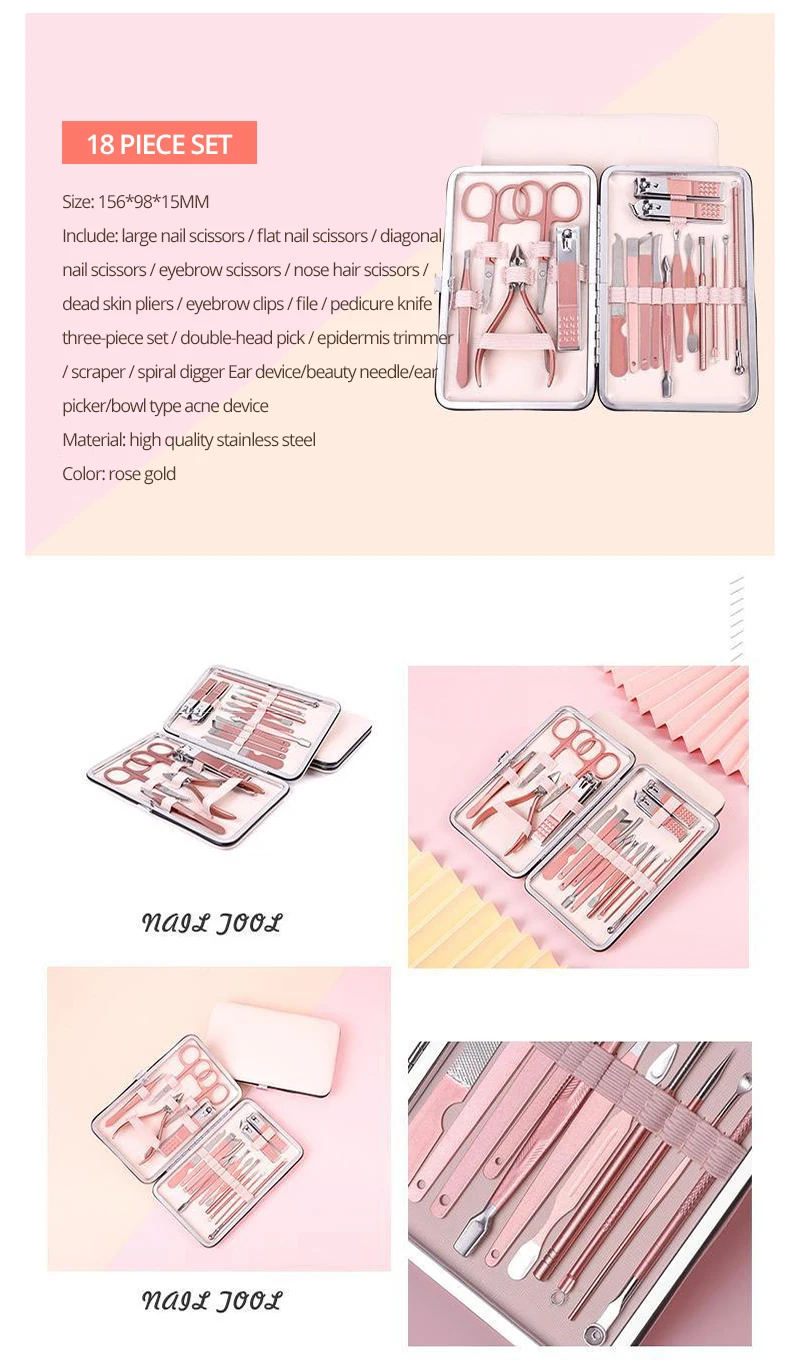 18 PIECE SET

Size: 156*98*15MM

Include: large nail scissors / flat nail scissors / diagonal nail scissors / eyebrow scissors / nose hair scissors / dead skin pliers / eyebrow clips / file / pedicure knife three-piece set / double-head pick / epidermis trimmer / scraper / spiral digger Ear device/beauty needle/ear picker/bowl type acne device

Material: high quality stainless steel

Color: rose gold

NAIL TOOL

NAIL TOOL