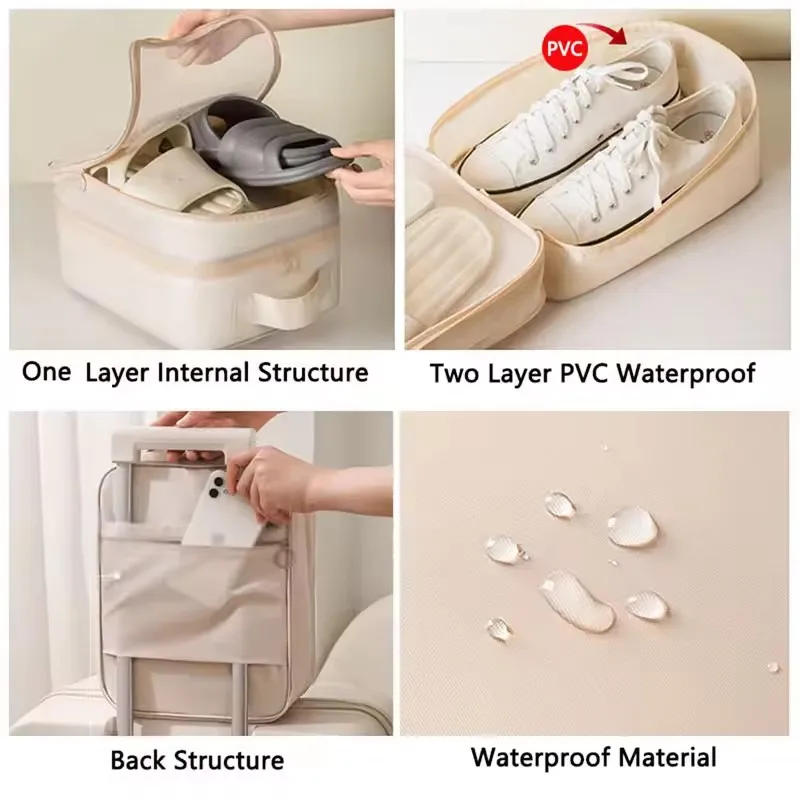 PVC

One Layer Internal Structure

Two Layer PVC Waterproof

Back Structure

Waterproof Material