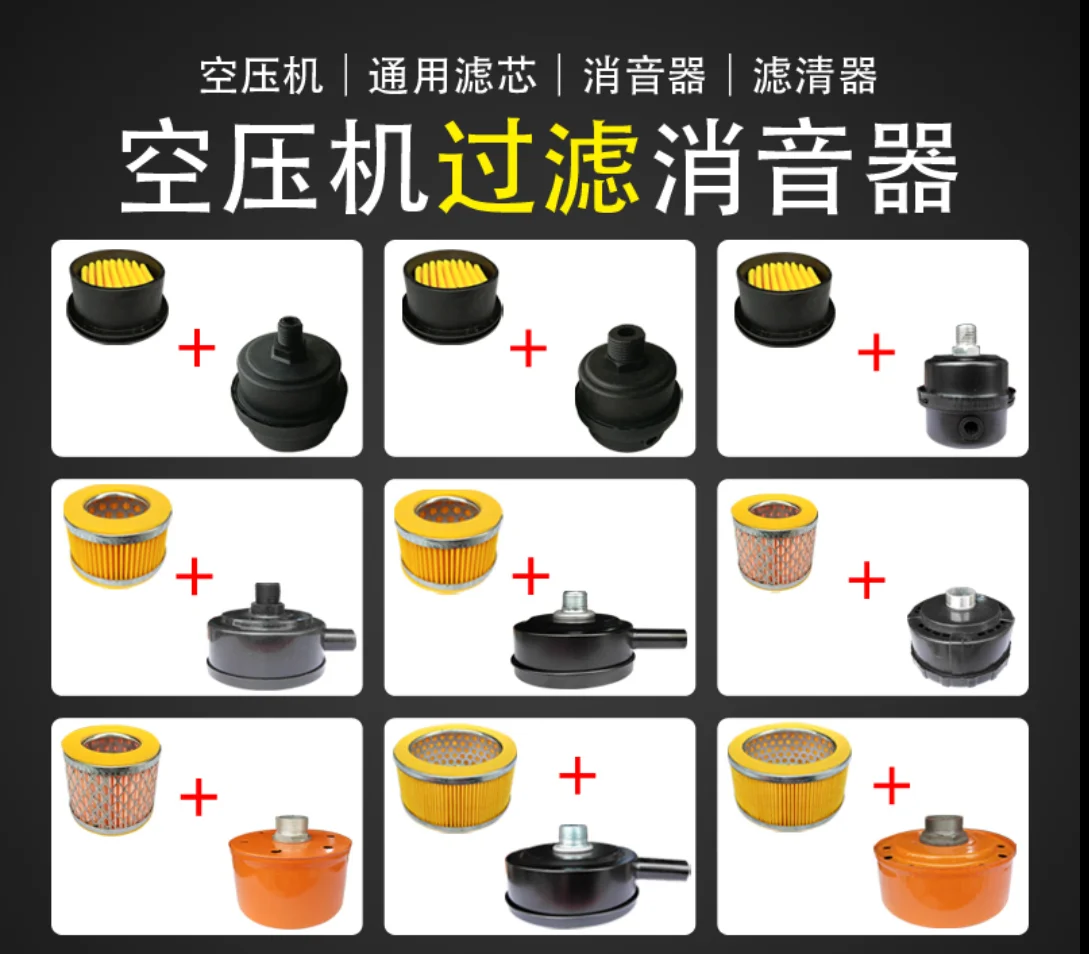 空压机 | 通用滤芯 | 消音器 | 滤清器

空压机过滤消音器

+

+

+

+

+

+

+

+

+