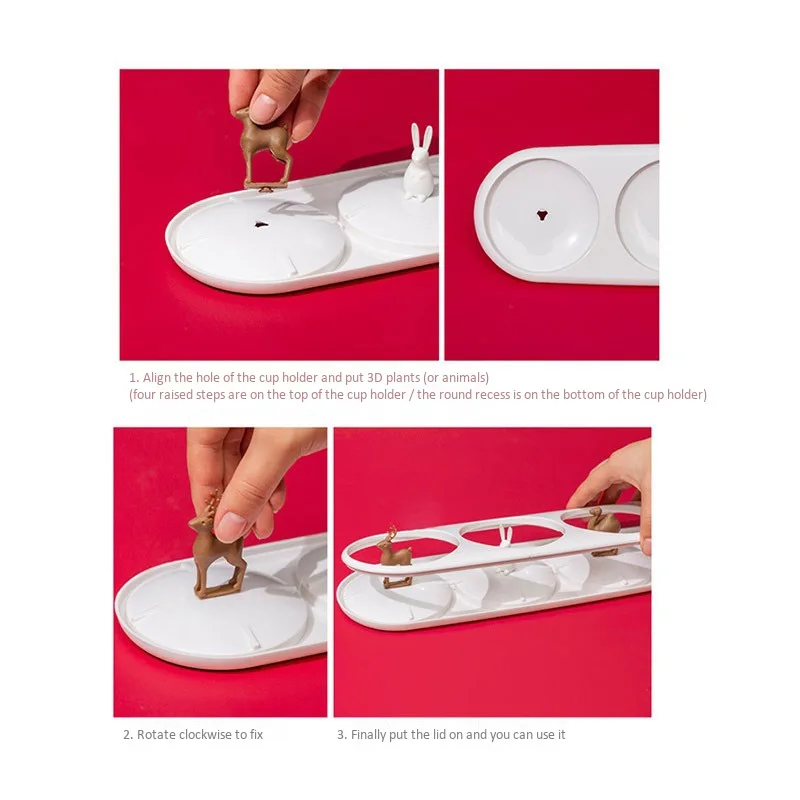 1. Align the hole of the cup holder and put 3D plants (or animals)
(four raised steps are on the top of the cup holder / the round recess is on the bottom of the cup holder)

2. Rotate clockwise to fix

3. Finally put the lid on and you can use it