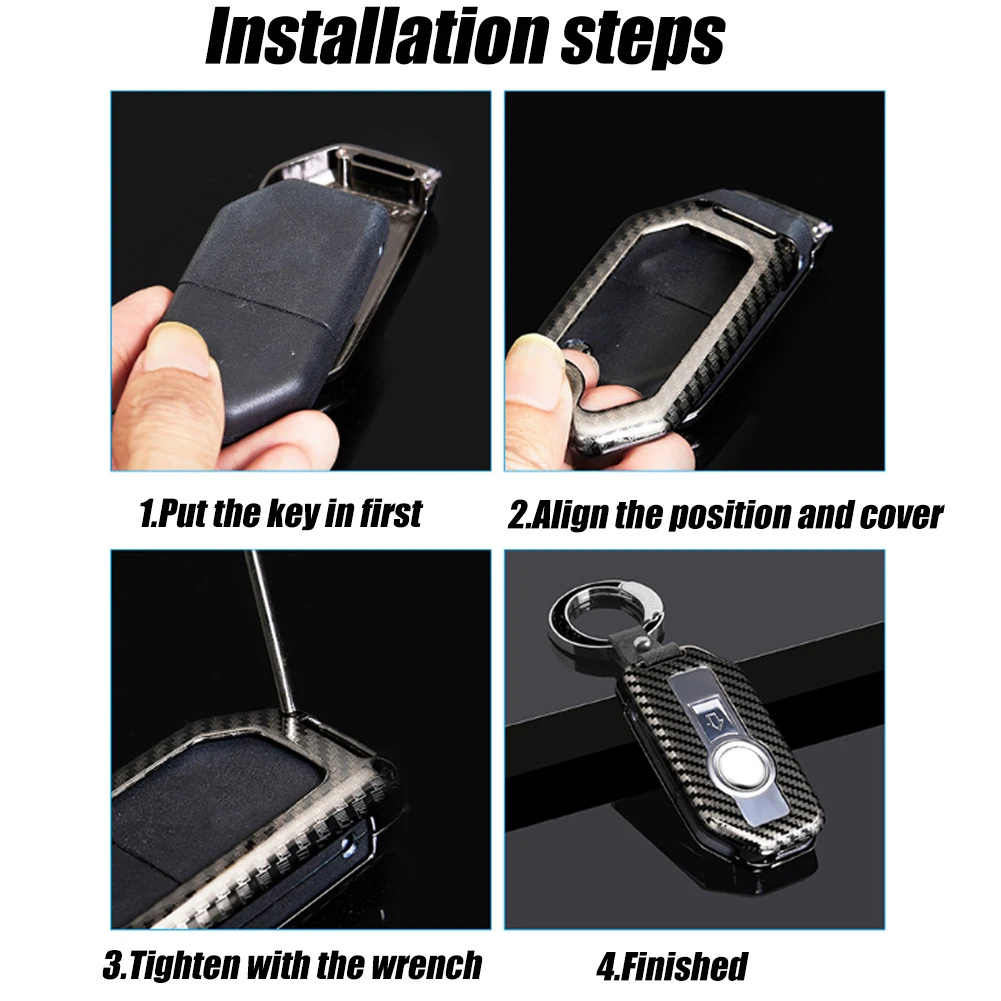 Installation steps

1.Put the key in first

2.Align the position and cover

3.Tighten with the wrench

4.Finished