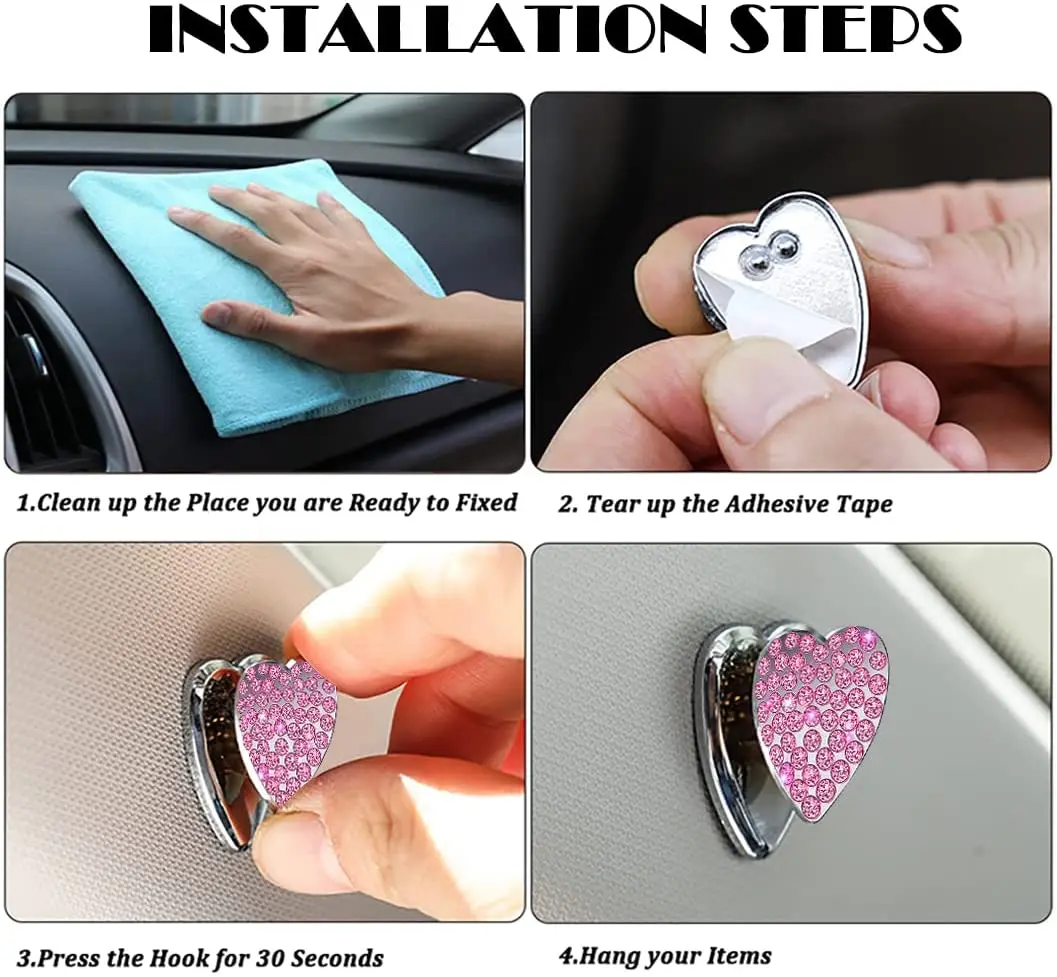 INSTALLATION STEPS

1.Clean up the Place you are Ready to Fixed

2. Tear up the Adhesive Tape

3.Press the Hook for 30 Seconds

4.Hang your Items