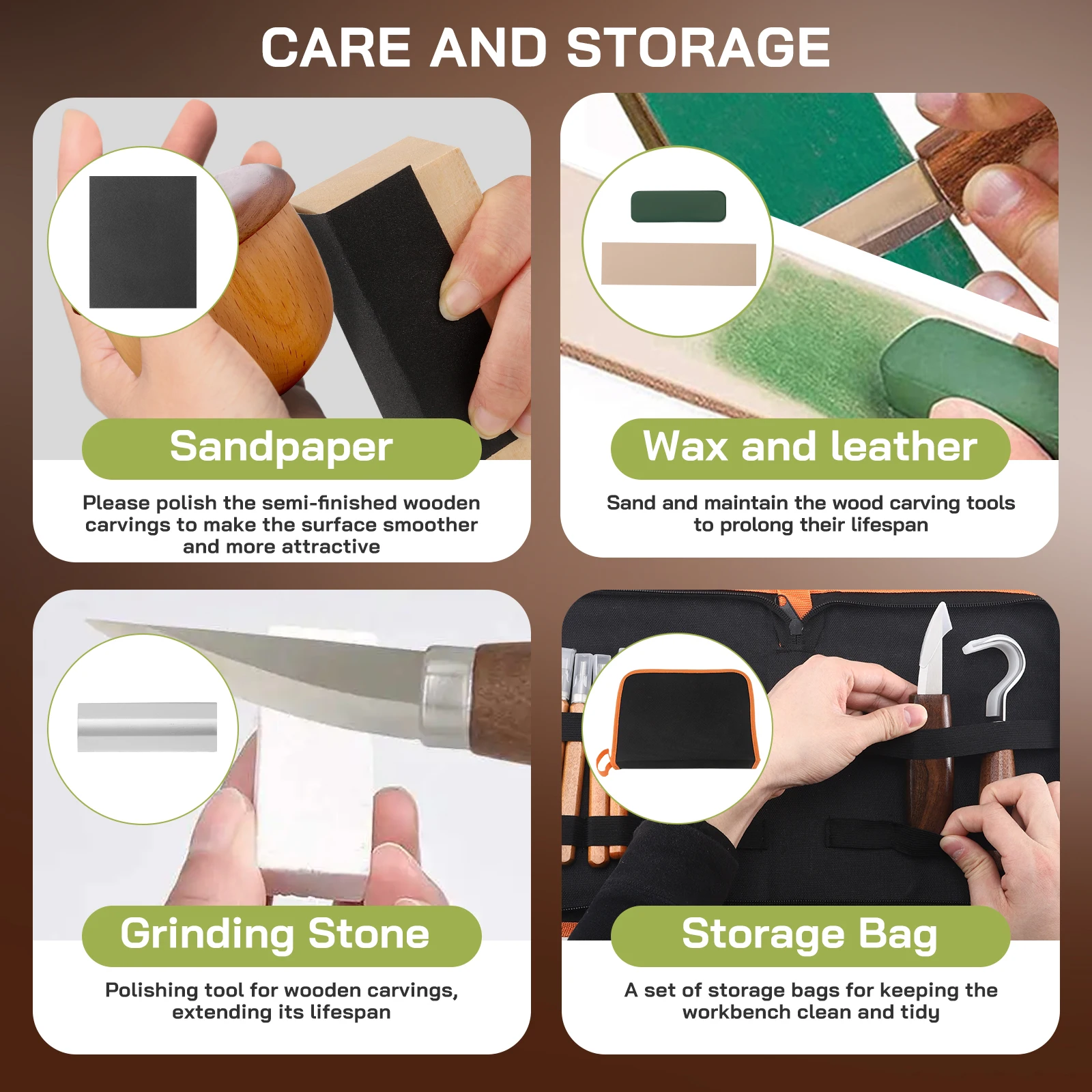 CARE AND STORAGE

Sandpaper

Please polish the semi-finished wooden carvings to make the surface smoother and more attractive

Wax and leather

Sand and maintain the wood carving tools to prolong their lifespan

Grinding Stone

Polishing tool for wooden carvings, extending its lifespan

Storage Bag

A set of storage bags for keeping the workbench clean and tidy