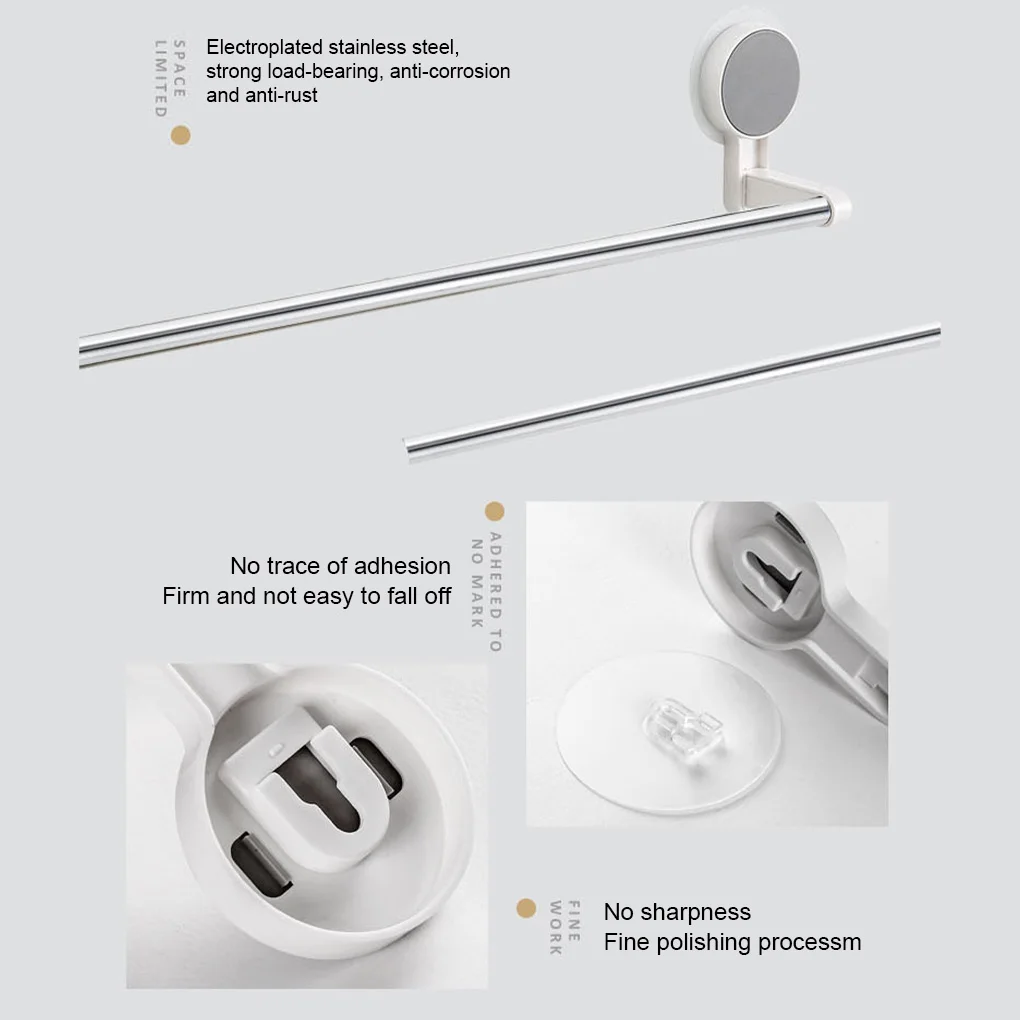 SPACE LIMITED

Electroplated stainless steel, strong load-bearing, anti-corrosion and anti-rust

ADHERED TO NO MARK

No trace of adhesion
Firm and not easy to fall off

FINE WORK

No sharpness
Fine polishing processm