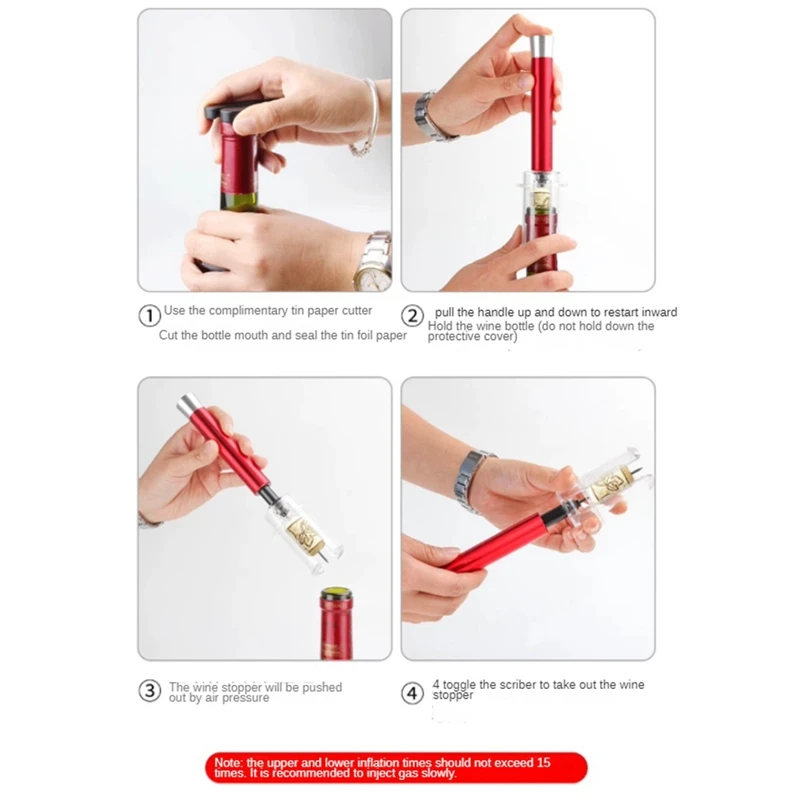 ① Use the complimentary tin paper cutter
Cut the bottle mouth and seal the tin foil paper

② pull the handle up and down to restart inward
Hold the wine bottle (do not hold down the protective cover)

③ The wine stopper will be pushed out by air pressure

④ 4 toggle the scriber to take out the wine stopper

Note: the upper and lower inflation times should not exceed 15 times. It is recommended to inject gas slowly.