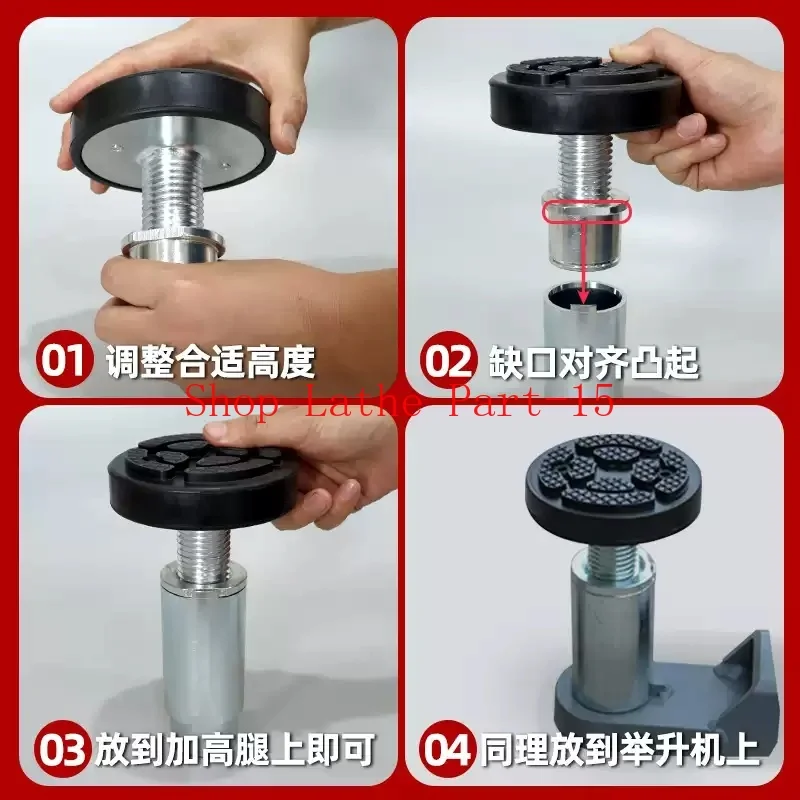 01 调整合适高度

02 缺口对齐凸起

Shop Lathe Part-15

03 放到加高腿上即可

04 同理放到举升机上