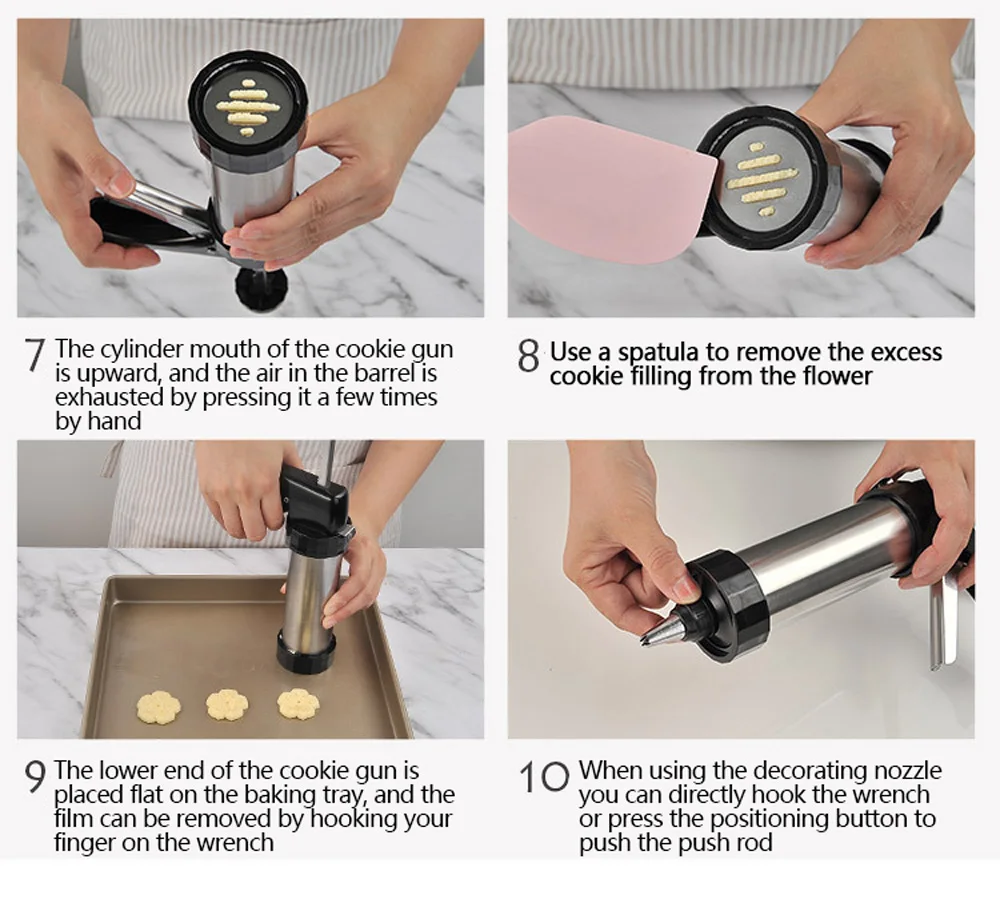 7 The cylinder mouth of the cookie gun is upward, and the air in the barrel is exhausted by pressing it a few times by hand

8 Use a spatula to remove the excess cookie filling from the flower

9 The lower end of the cookie gun is placed flat on the baking tray, and the film can be removed by hooking your finger on the wrench

10 When using the decorating nozzle you can directly hook the wrench or press the positioning button to push the push rod