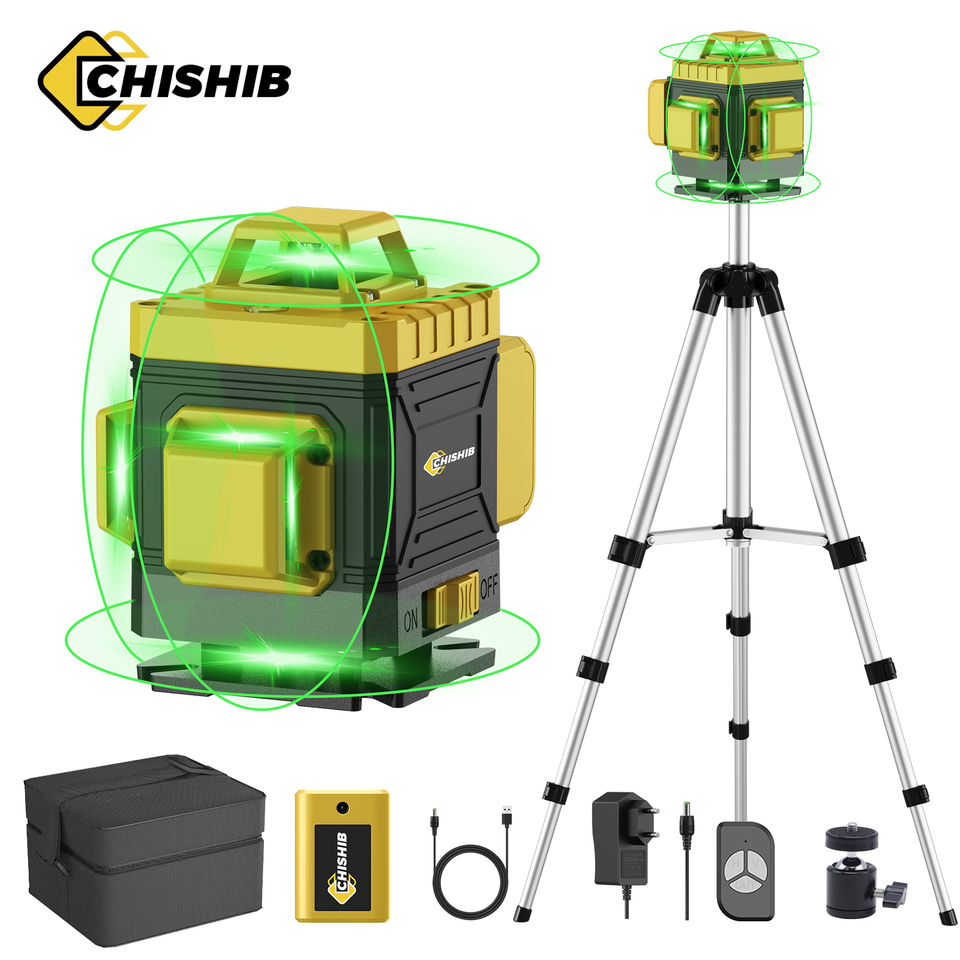 CHISHIB

CHISHIB

ON OFF

CHISHIB