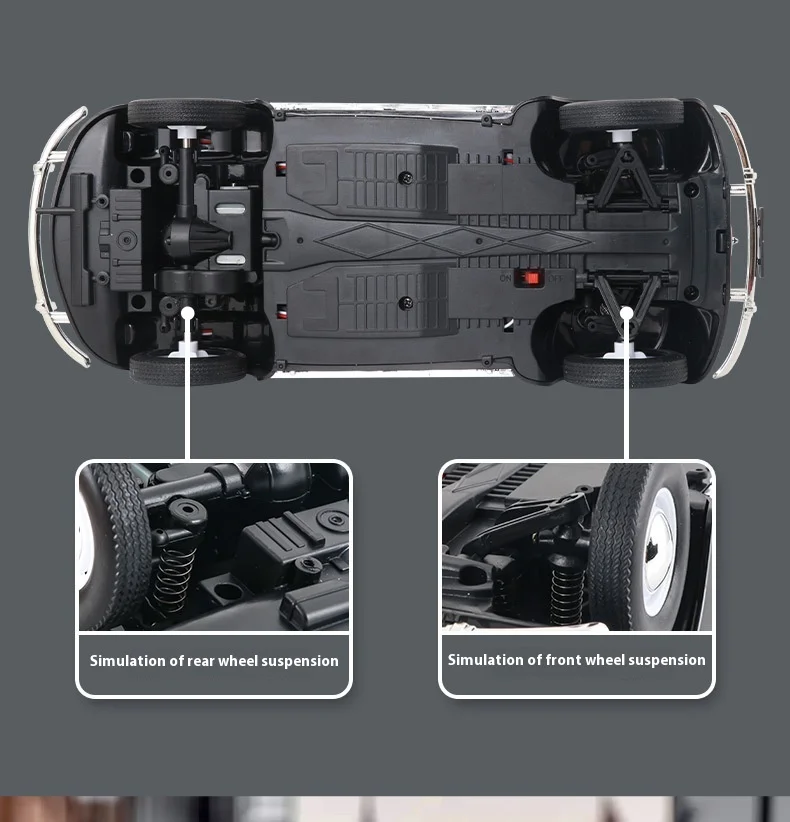 ON OFF

Simulation of rear wheel suspension

Simulation of front wheel suspension